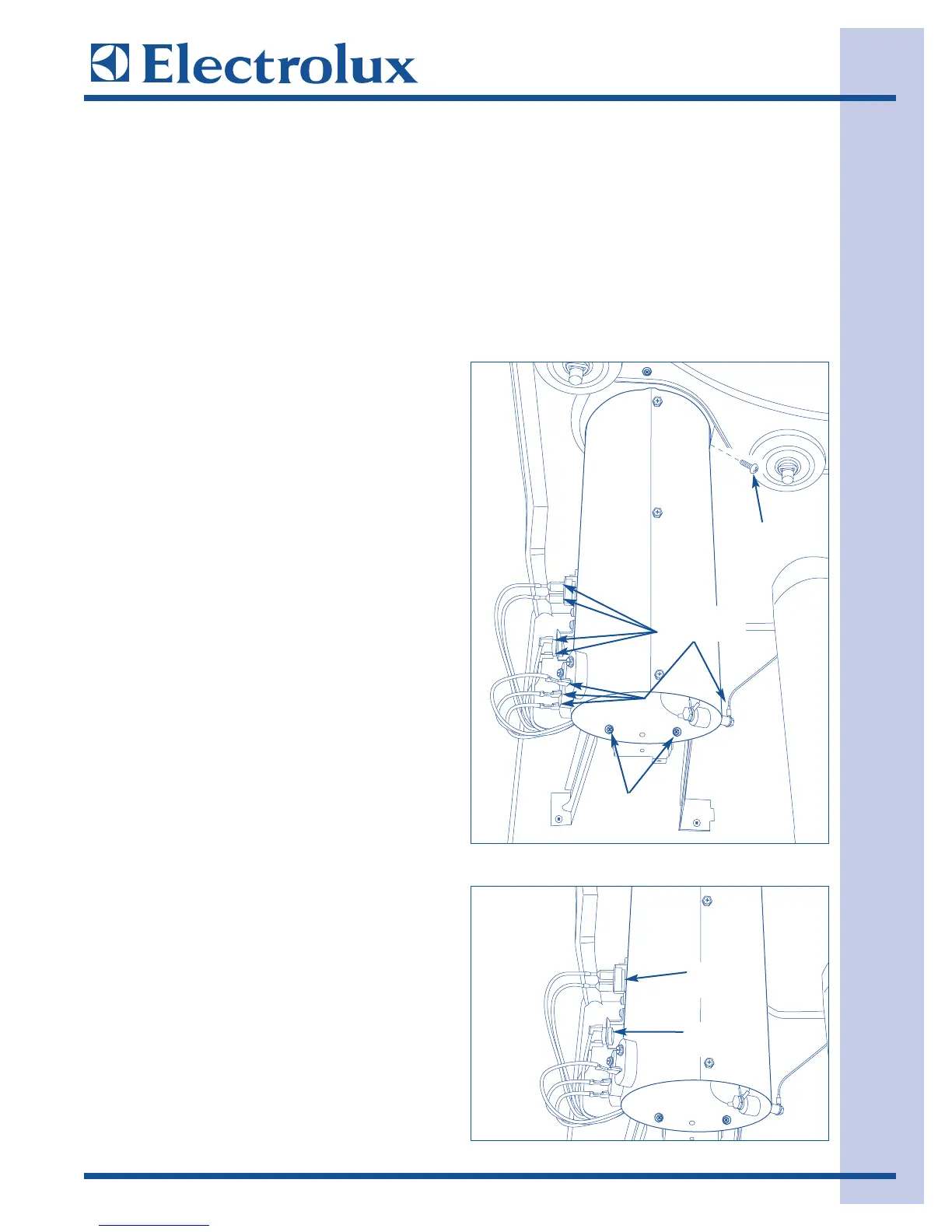 Electrolux