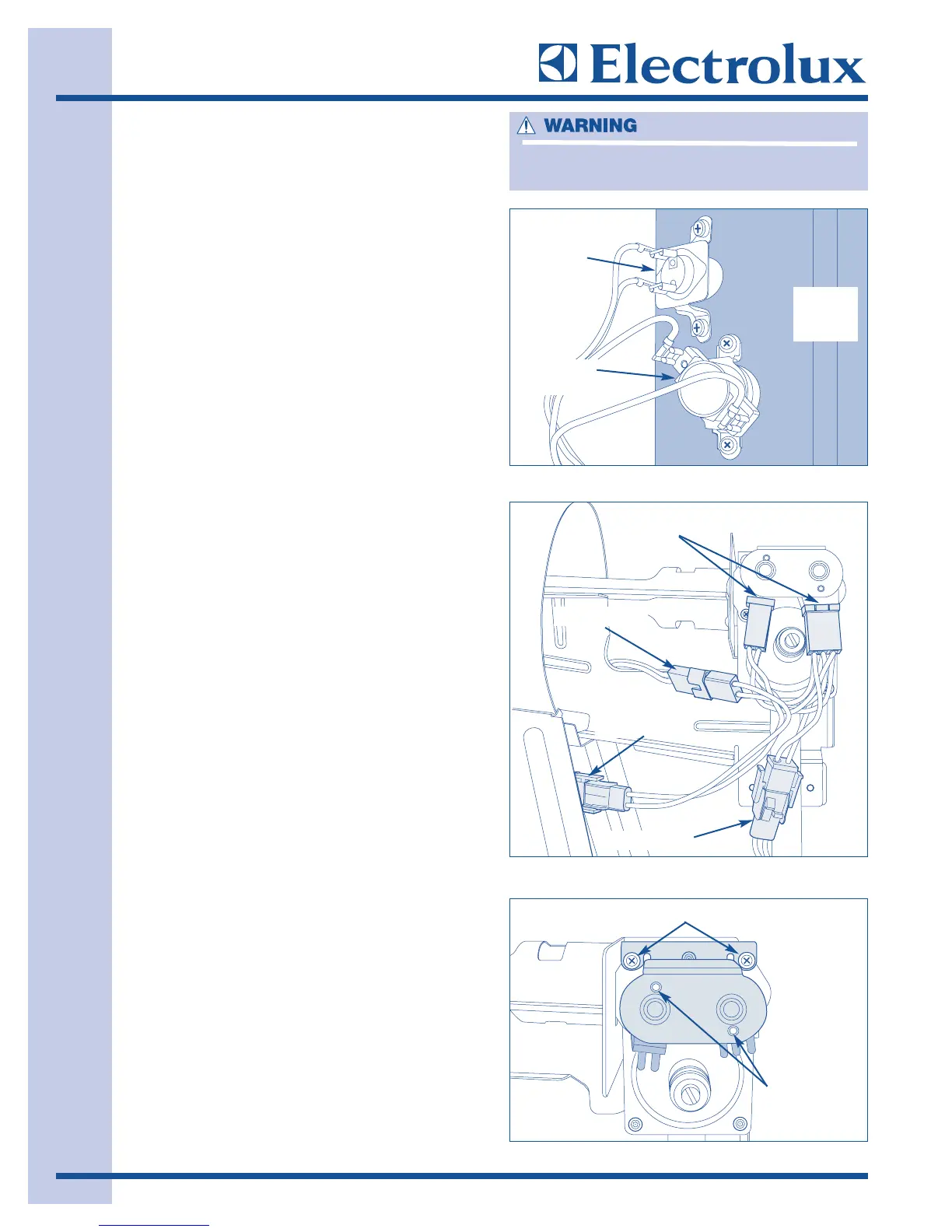 Electrolux

WARNING