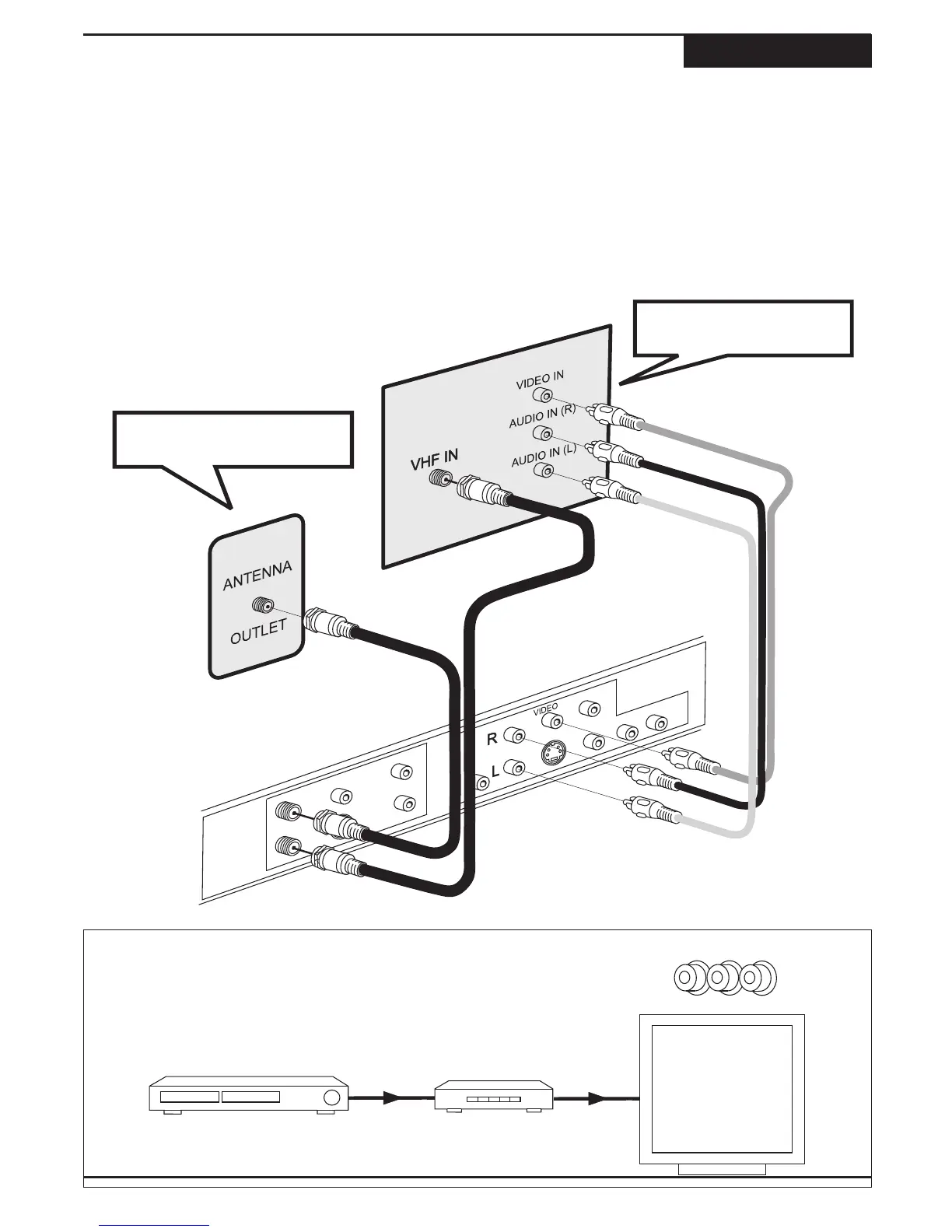 VIDEO IN

AUDIO IN (R)

AUDIO IN (L)

VHF IN

ANTENNA

OUTLET

VIDEO

R

L