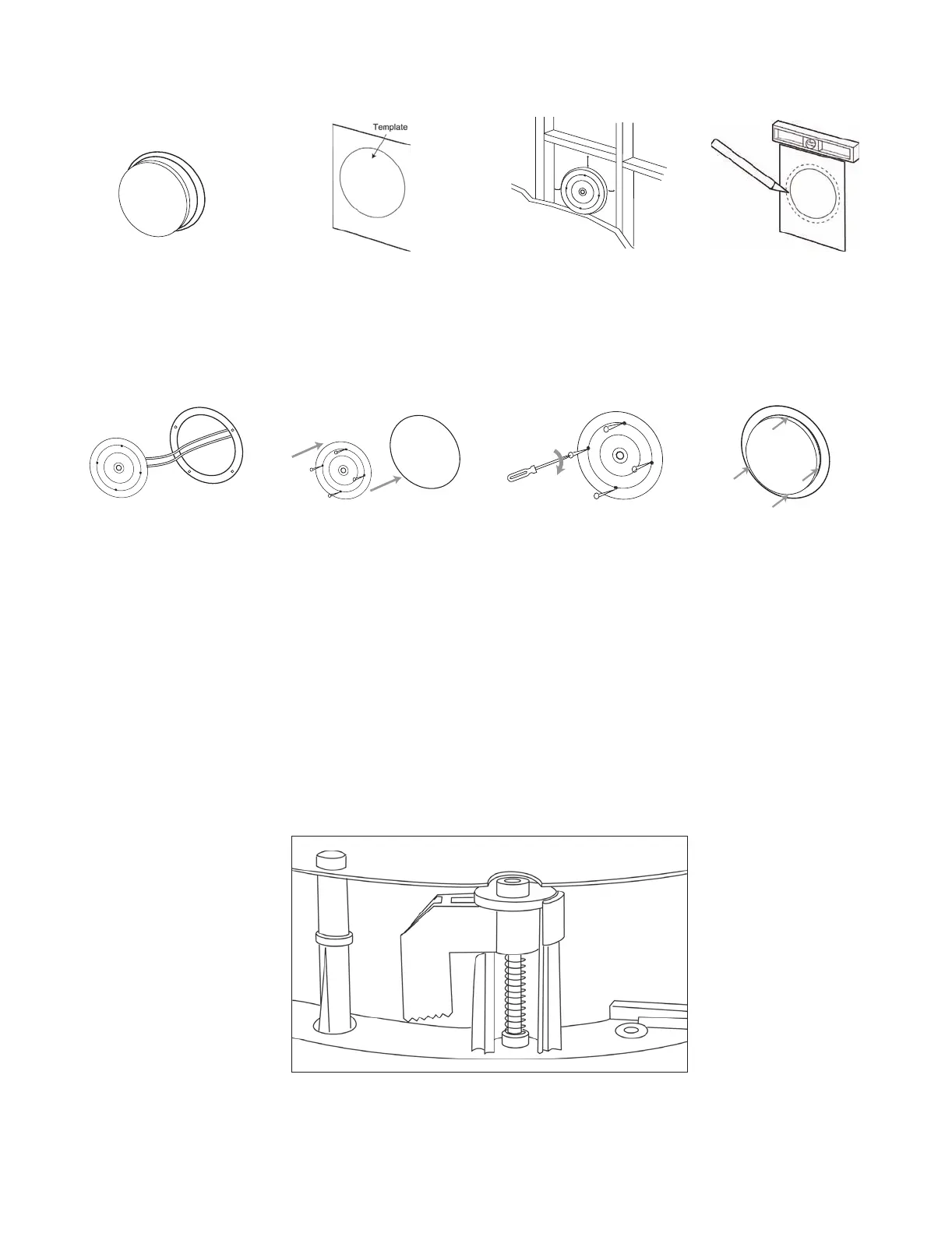 Template