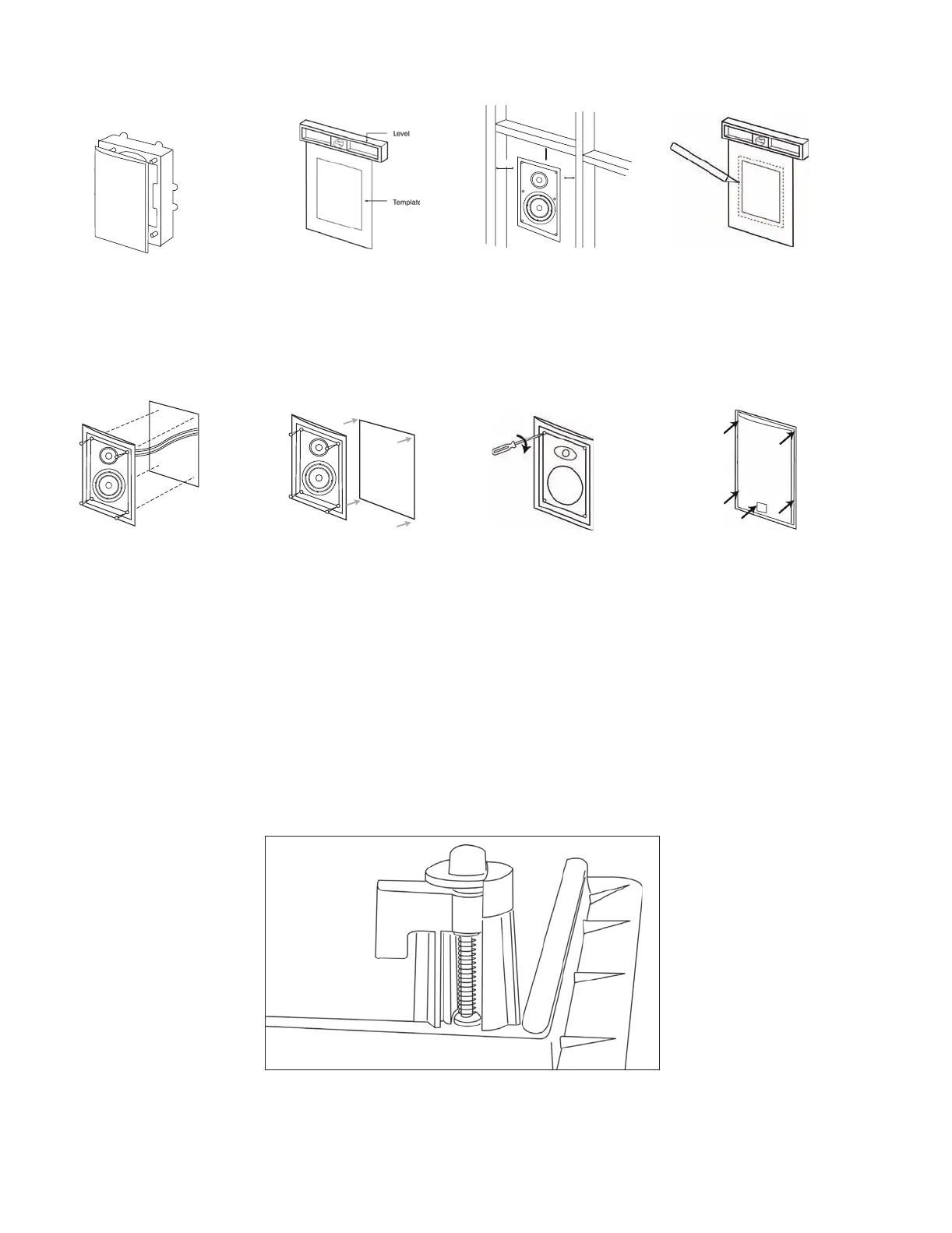 Level

Template