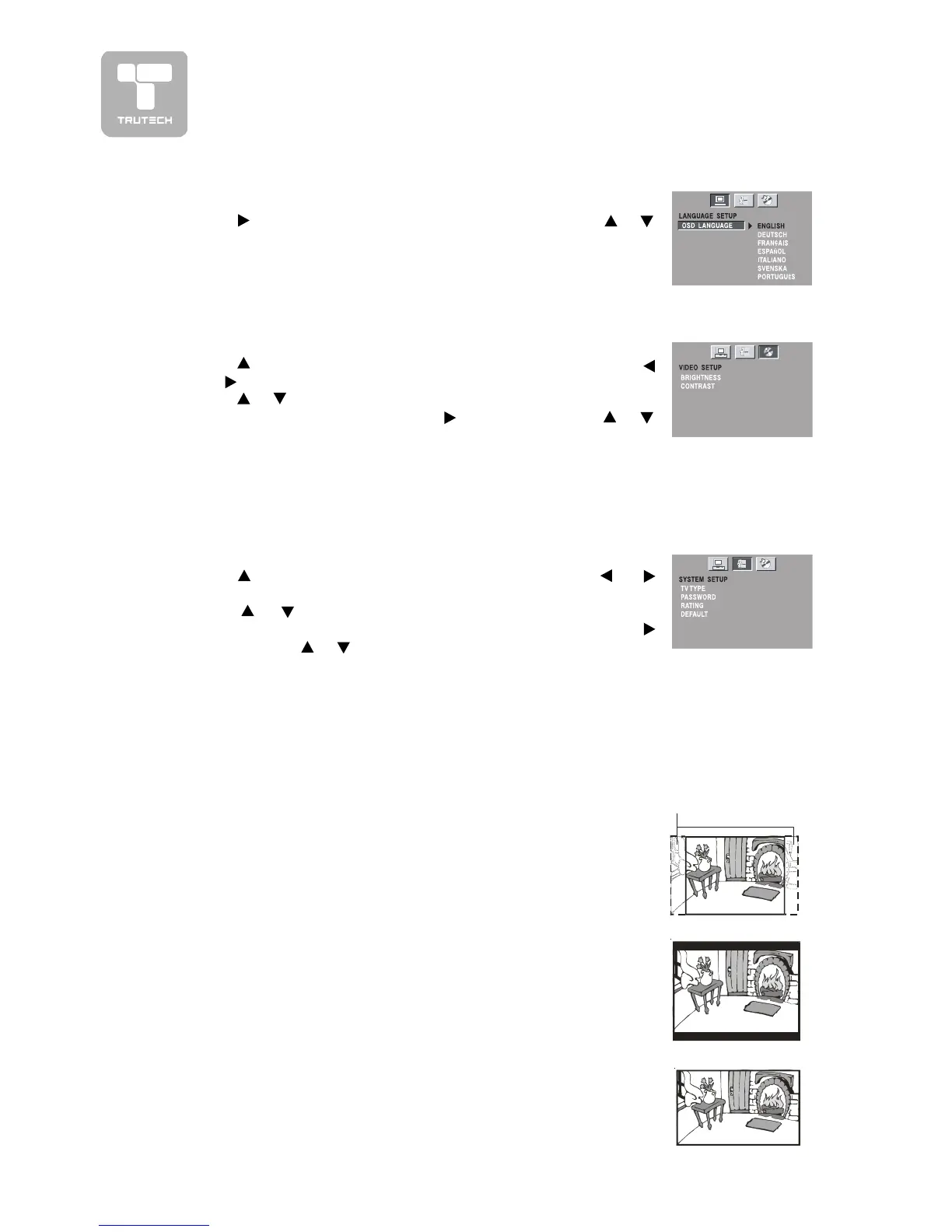 TRUTECH

LANGUAGE SETUP
OSD LANGUAGE
ENGLISH
DEUTSCH
FRANÇAIS
ESPAÑOL
ITALIANO
SVENSKA
PORTUGUES

VIDEO SETUP
BRIGHTNESS
CONTRAST

SYSTEM SETUP
TV TYPE
PASSWORD
RATING
DEFAULT