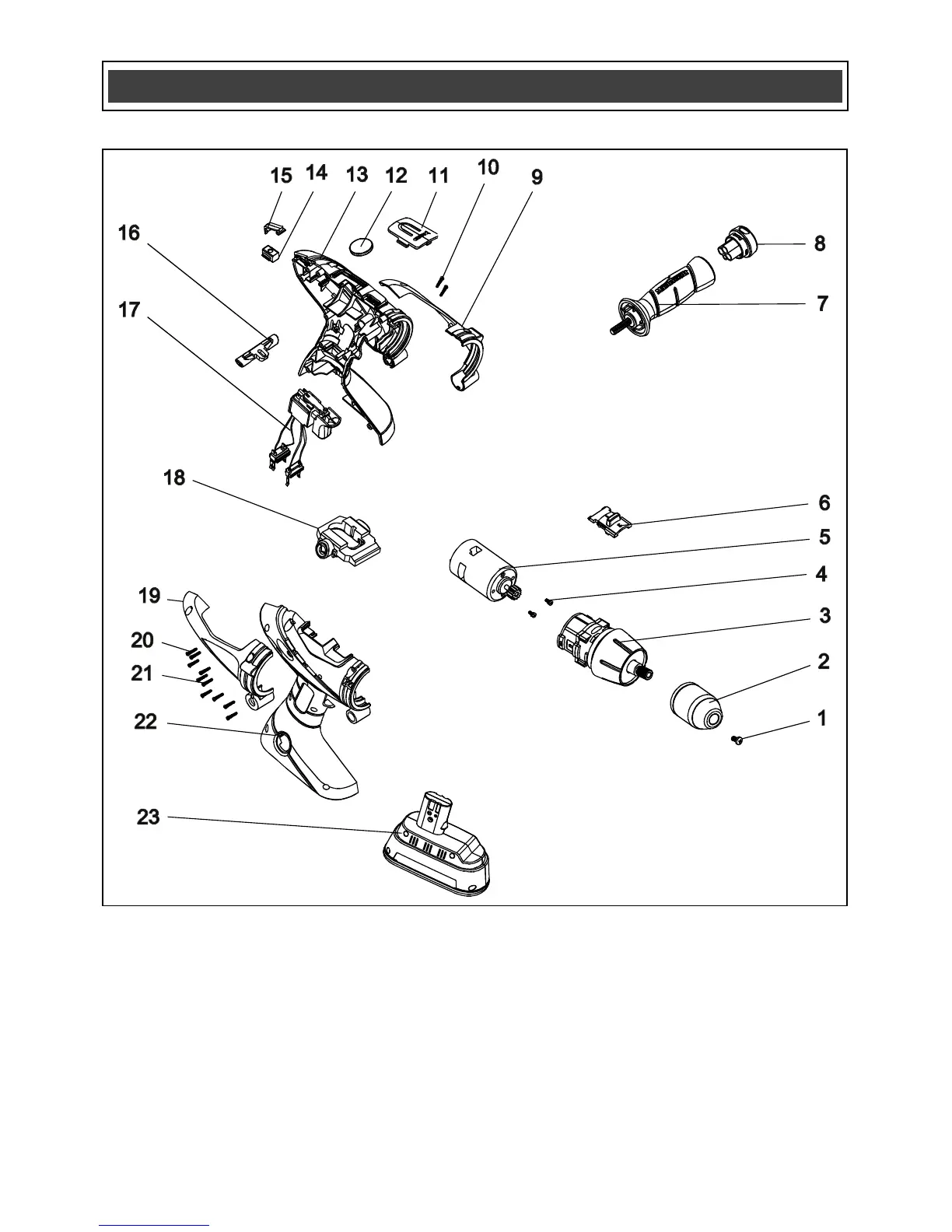 15 14 13 12 11 10 9

16

17

8

7

18

6

5

4

3

2

1

19

20

21

22

23