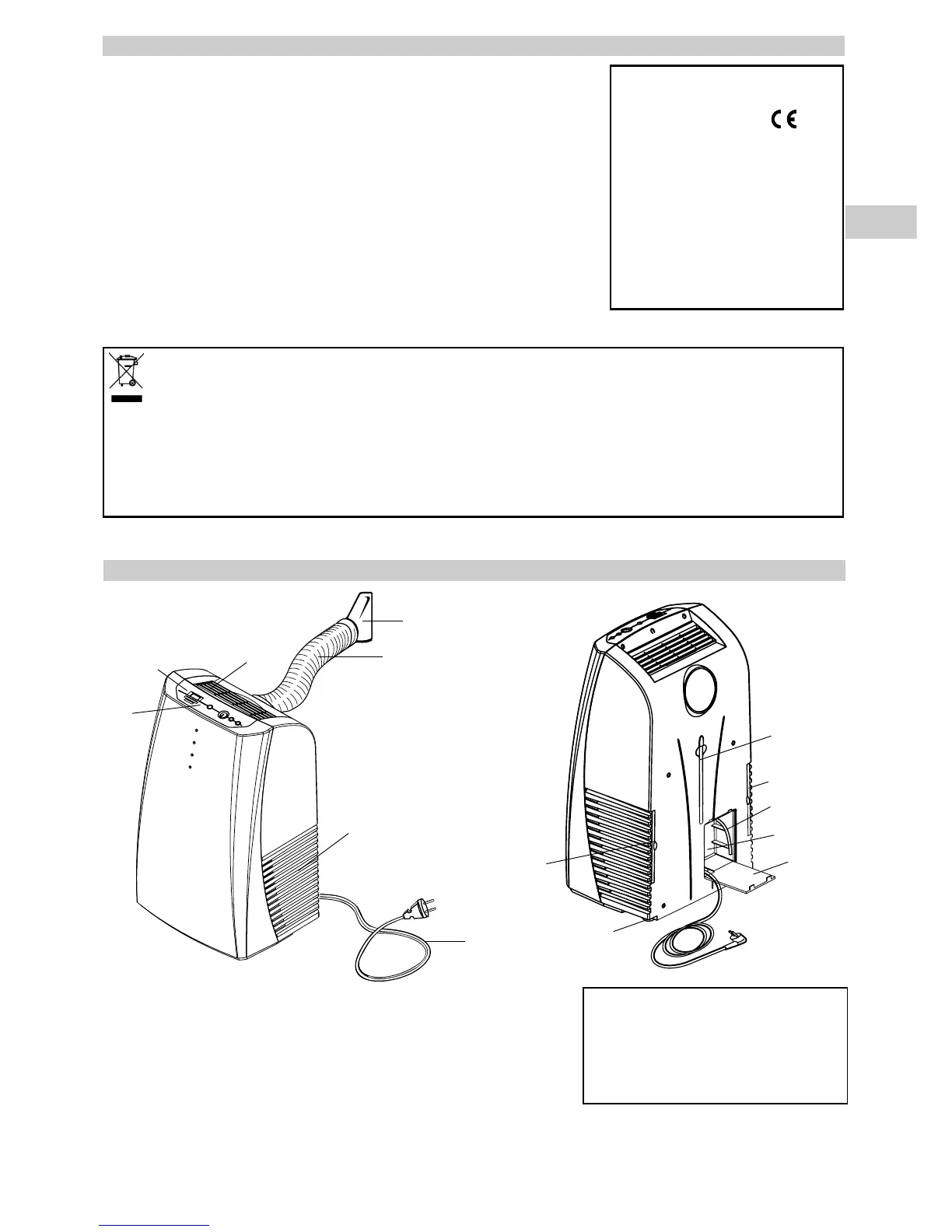 CE