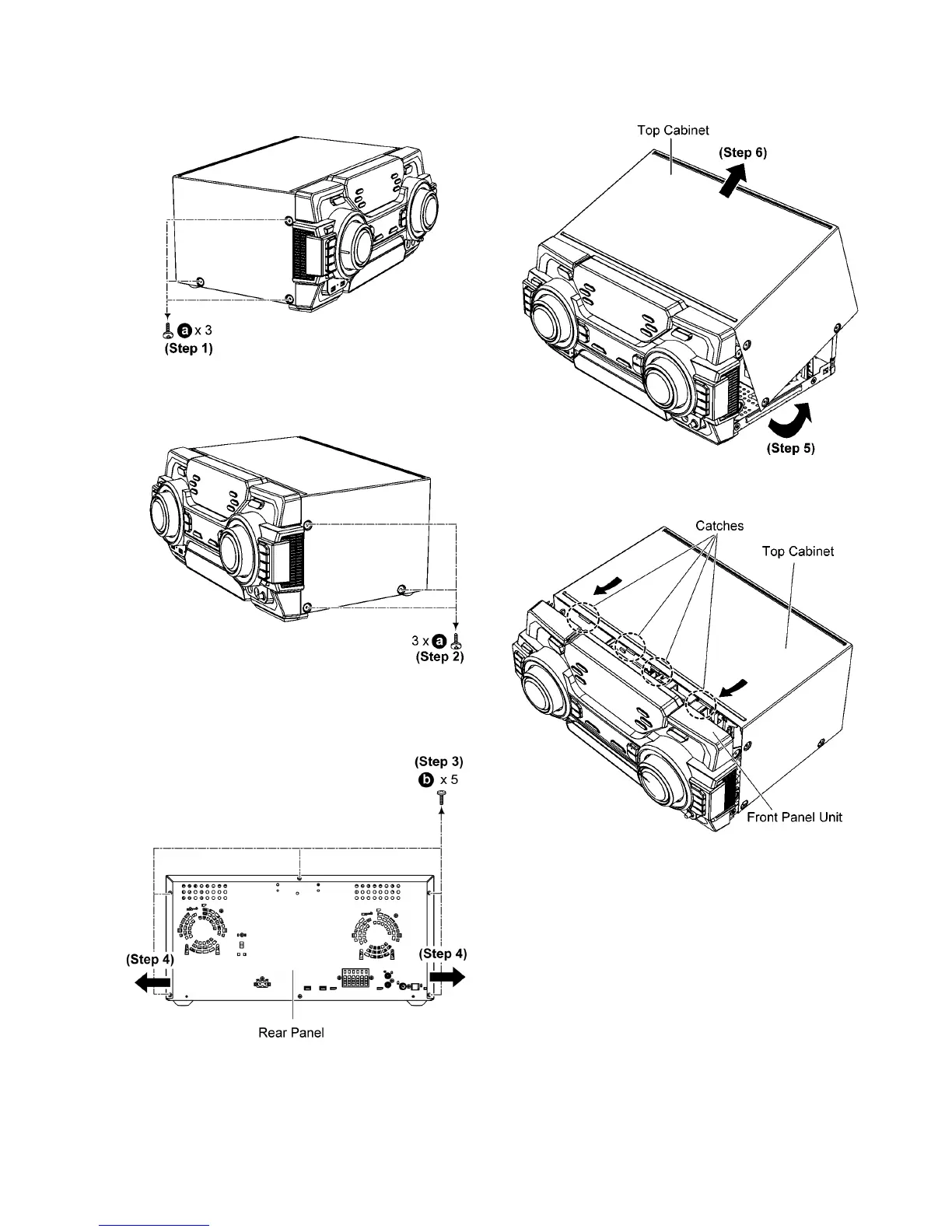 a x 3
(Step 1)

3 x a
(Step 2)

(Step 3)
b x 5

(Step 4)
(Step 4)
Rear Panel

Top Cabinet
(Step 6)
(Step 5)

Catches
Top Cabinet
Front Panel Unit