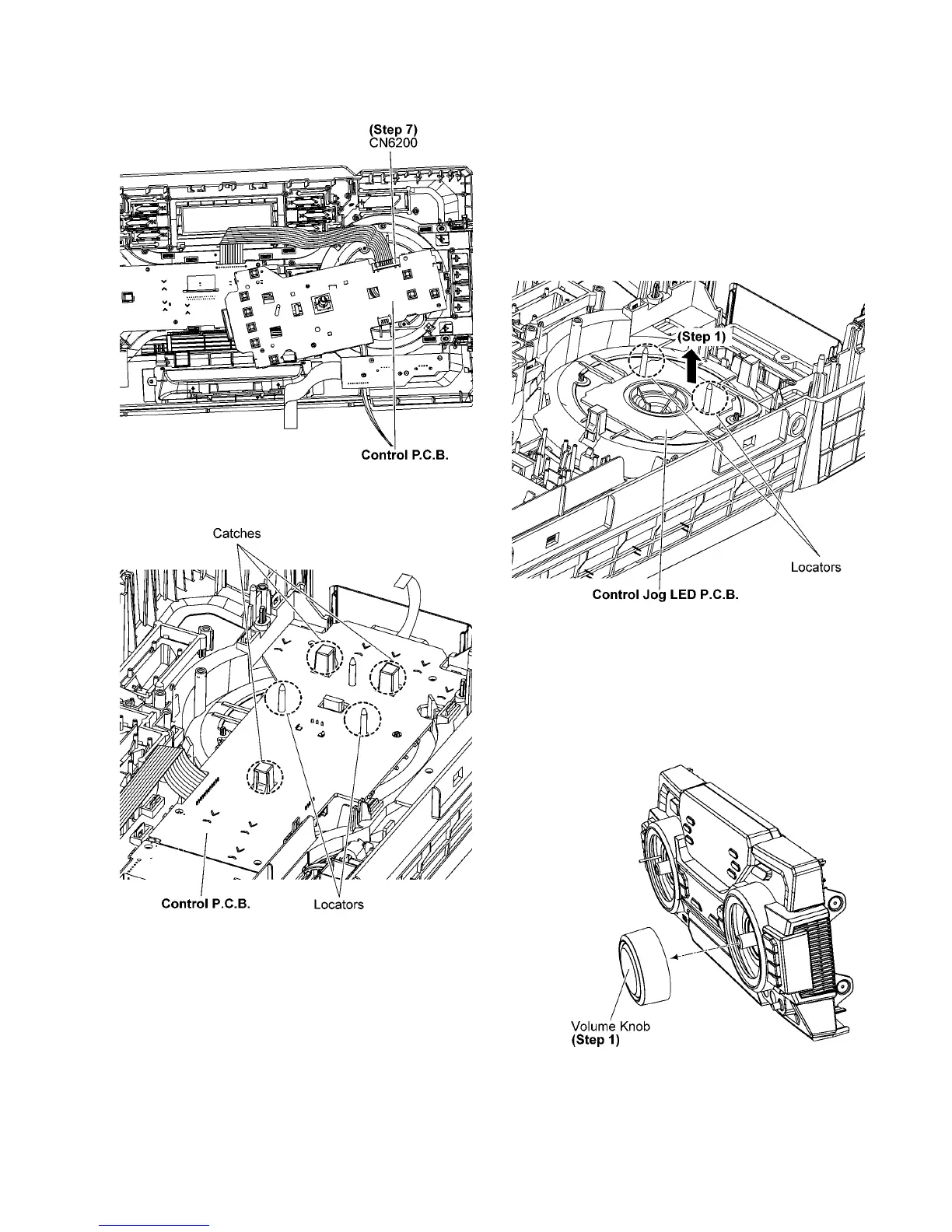 (Step 7)
CN6200

Control P.C.B.

Catches

Control P.C.B.

Locators

(Step 1)

Locators

Control Jog LED P.C.B.

Volume Knob
(Step 1)