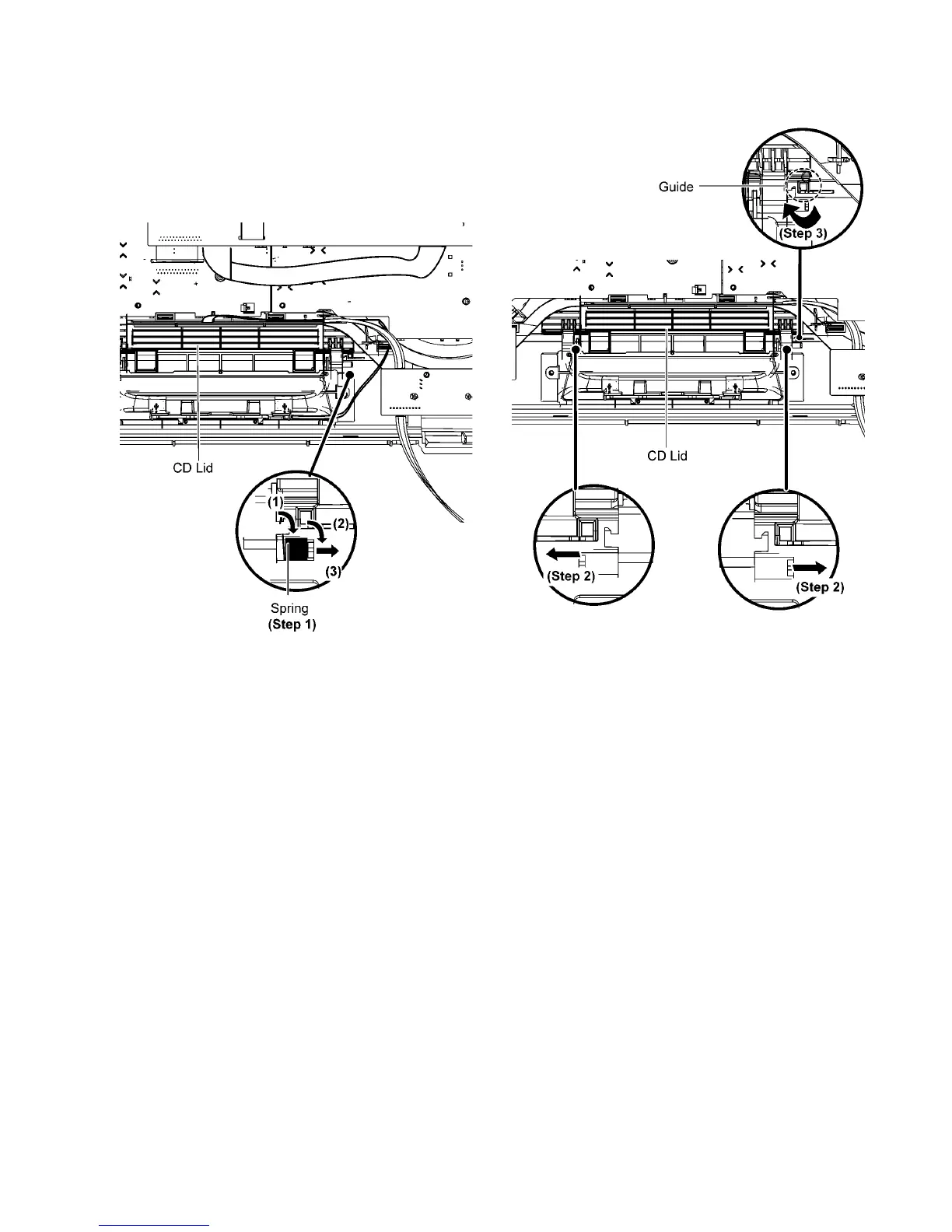 CD Lid

(1)

(2)

(3)

Spring
(Step 1)

Guide

(Step 3)

CD Lid

(Step 2)

(Step 2)