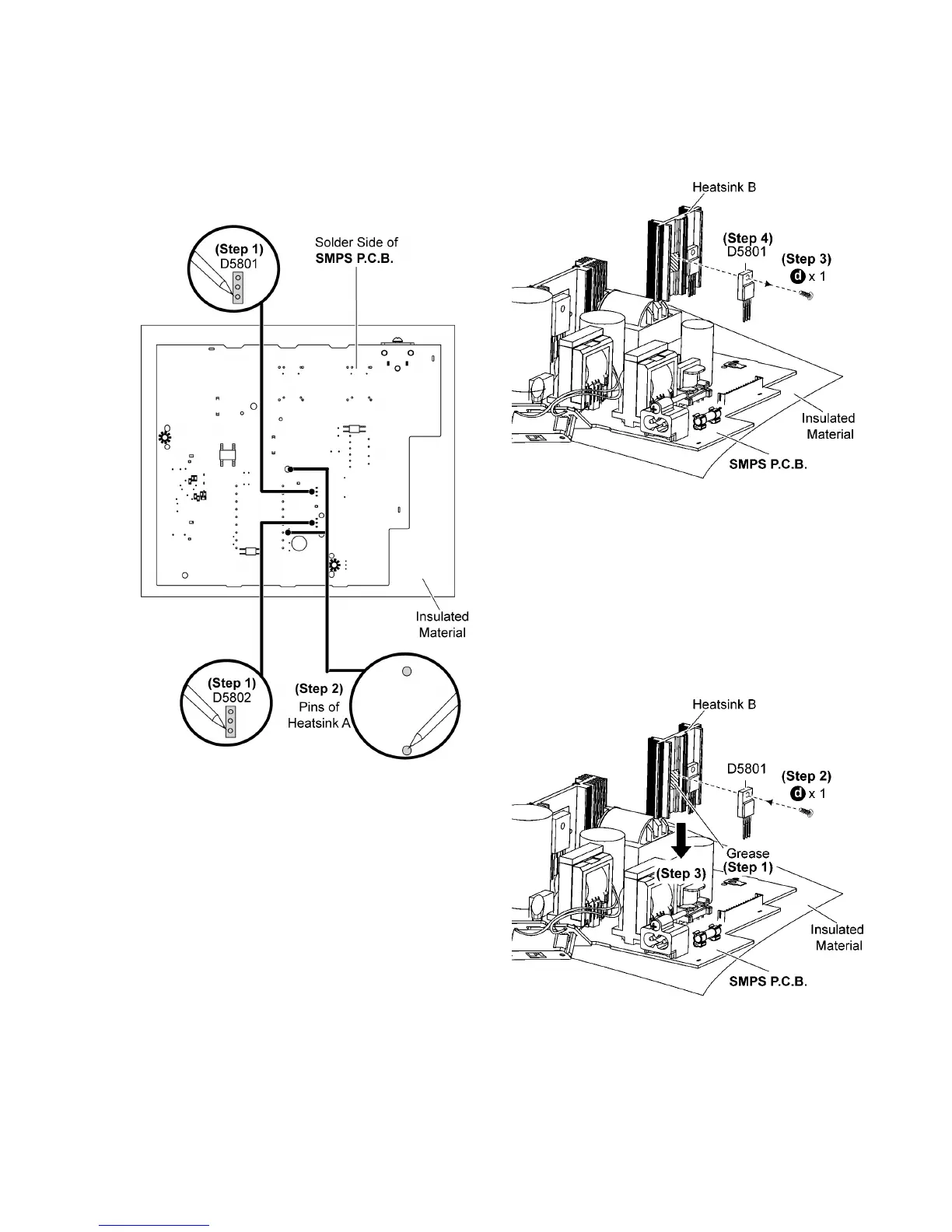 (Step 1)
D5801

Solder Side of
SMPS P.C.B.

Insulated
Material

(Step 1)
D5802

(Step 2)
Pins of
Heatsink A

Heatsink B

(Step 4)
D5801

(Step 3)
d x 1

Insulated
Material

SMPS P.C.B.

Heatsink B

D5801

(Step 2)
d x 1

Grease
(Step 1)

(Step 3)

Insulated
Material

SMPS P.C.B.