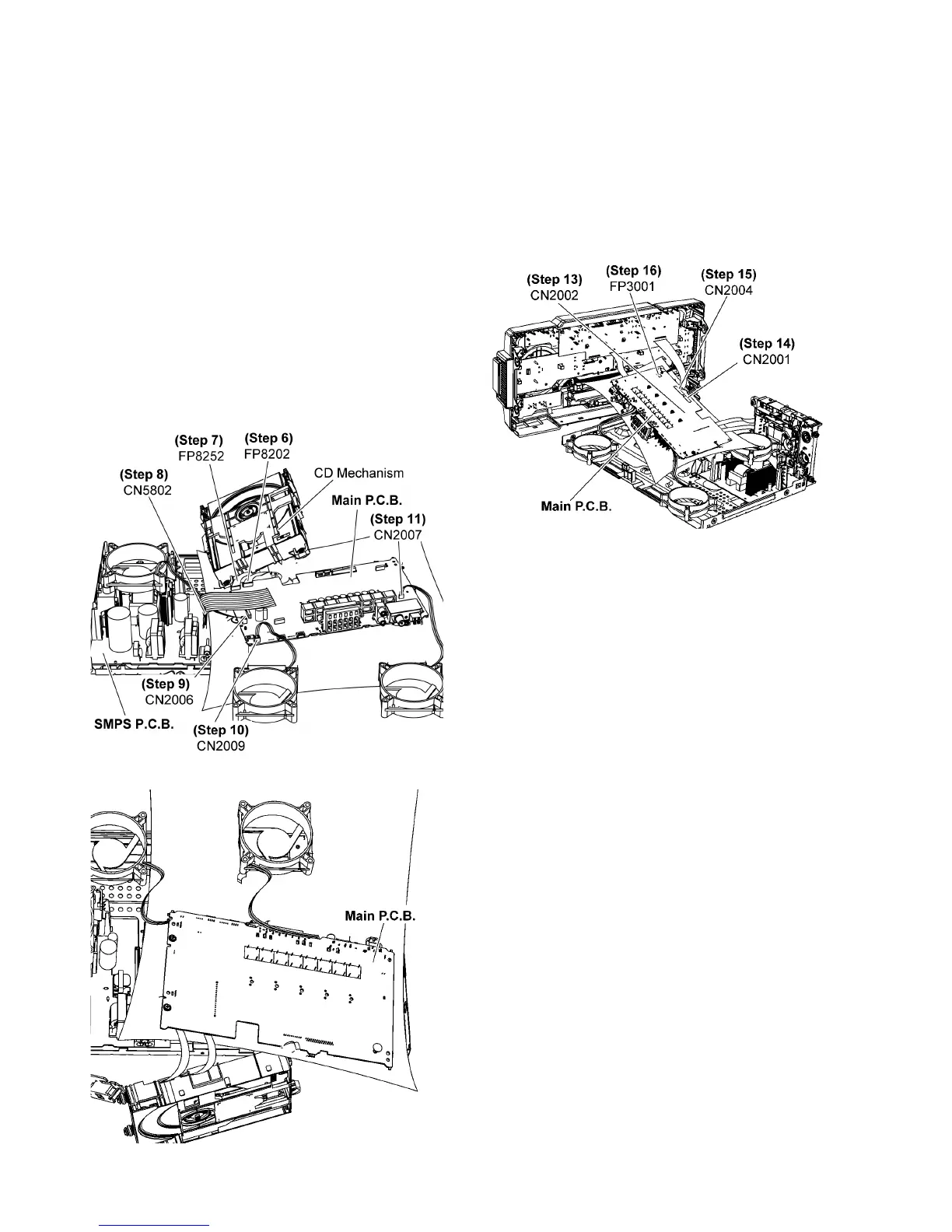 (Step 7)
FP8252

(Step 6)
FP8202

(Step 8)
CN5802

CD Mechanism

Main P.C.B.

(Step 11)
CN2007

(Step 9)
CN2006

SMPS P.C.B.

(Step 10)
CN2009

Main P.C.B.

(Step 13)
CN2002

(Step 16)
FP3001

(Step 15)
CN2004

(Step 14)
CN2001

Main P.C.B.