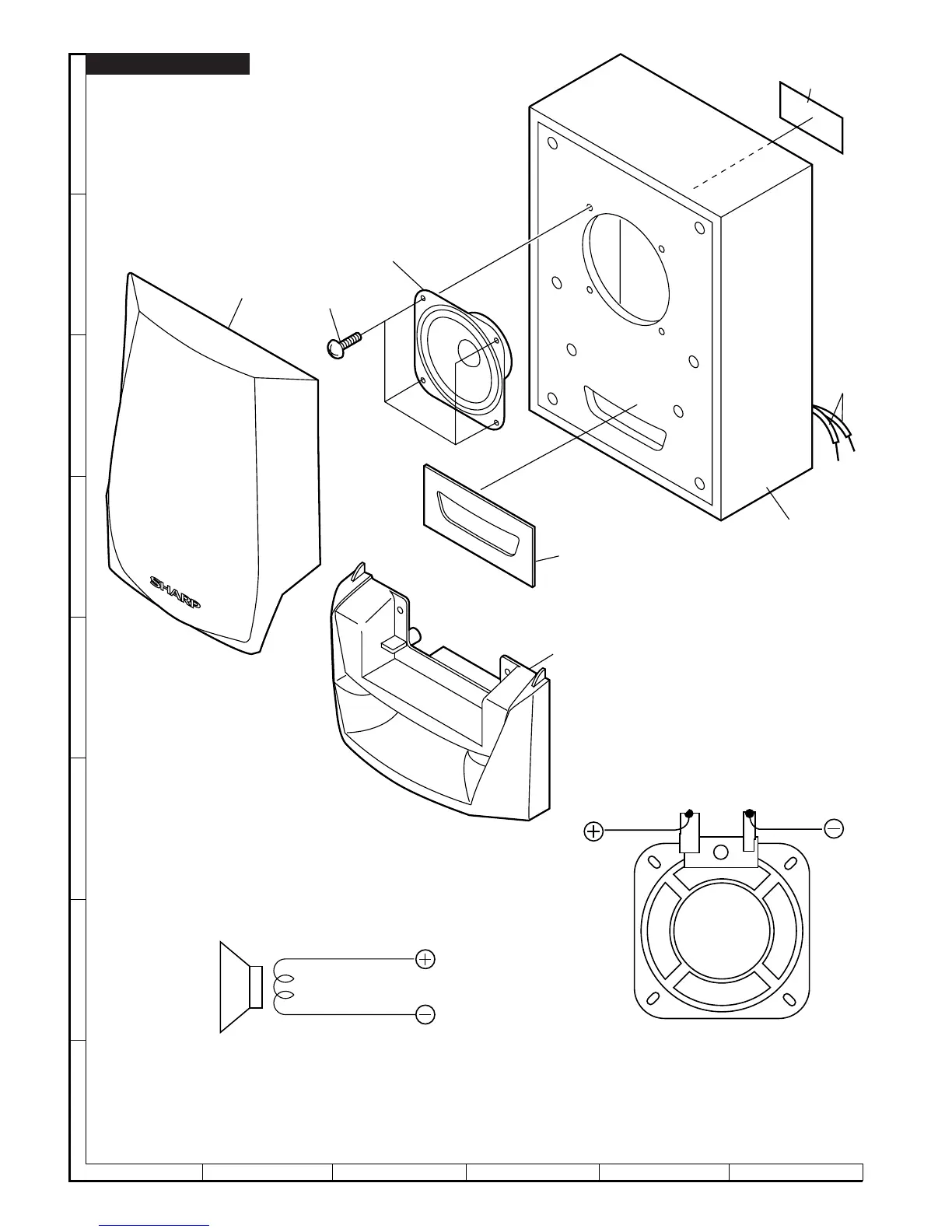 SHARP