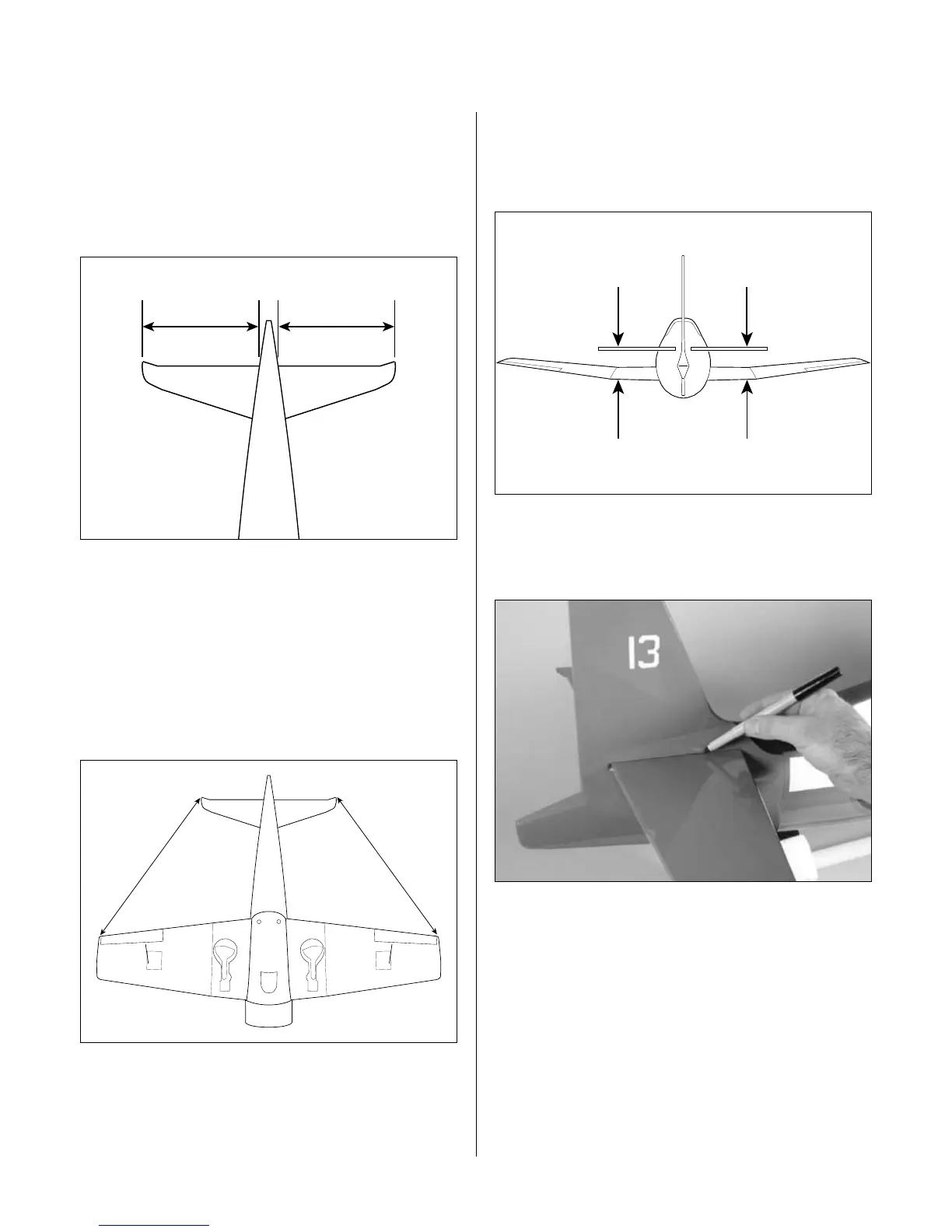 13