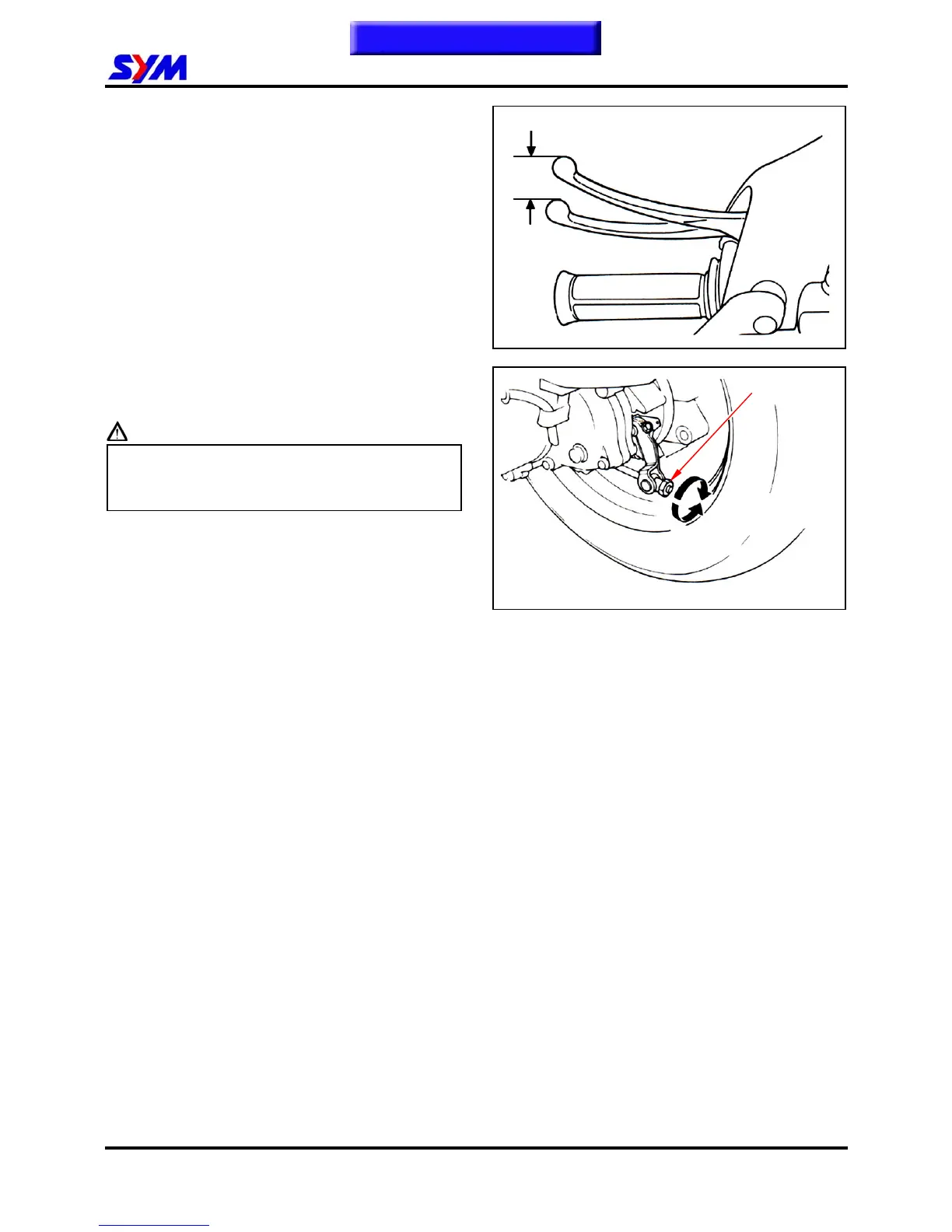 SYM