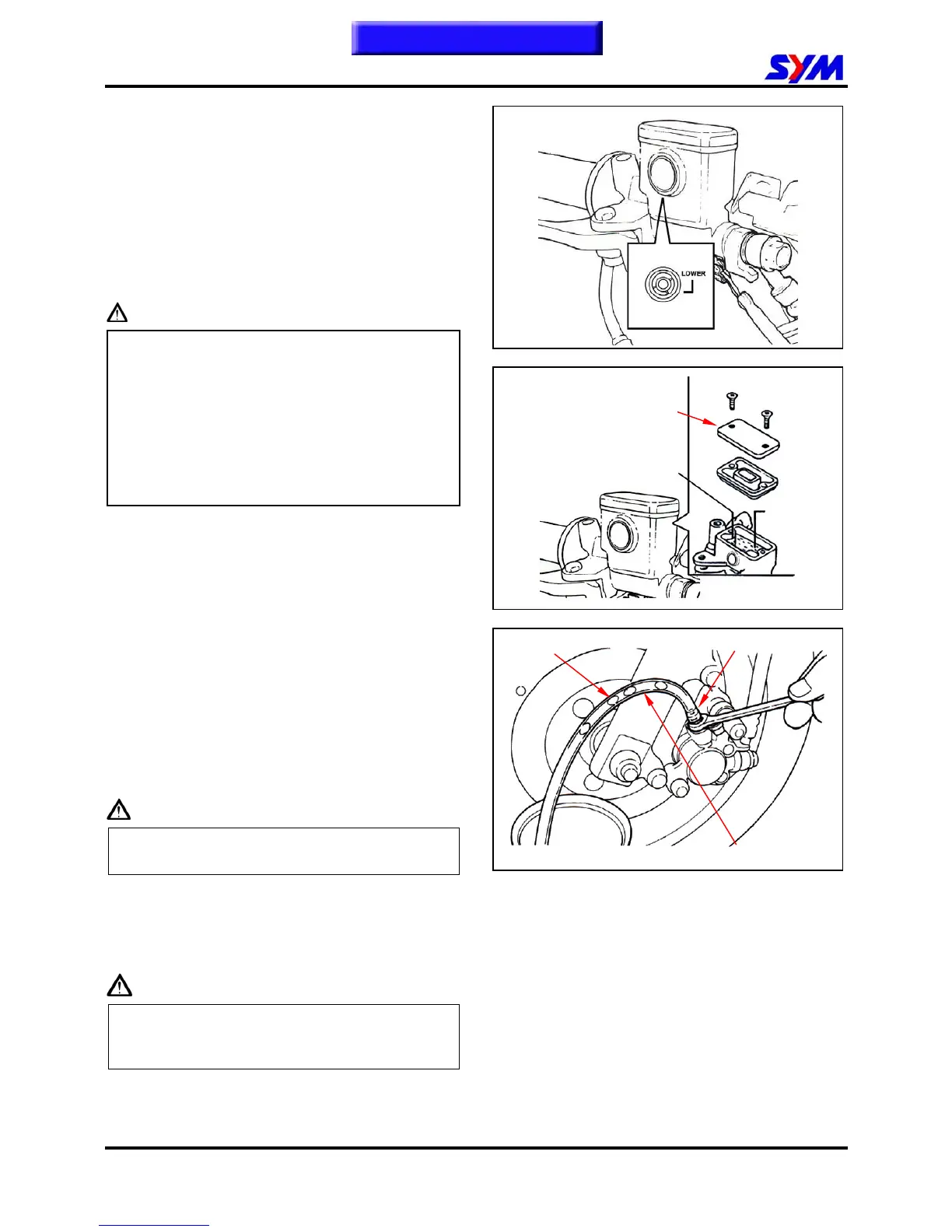 SYM

LOWER