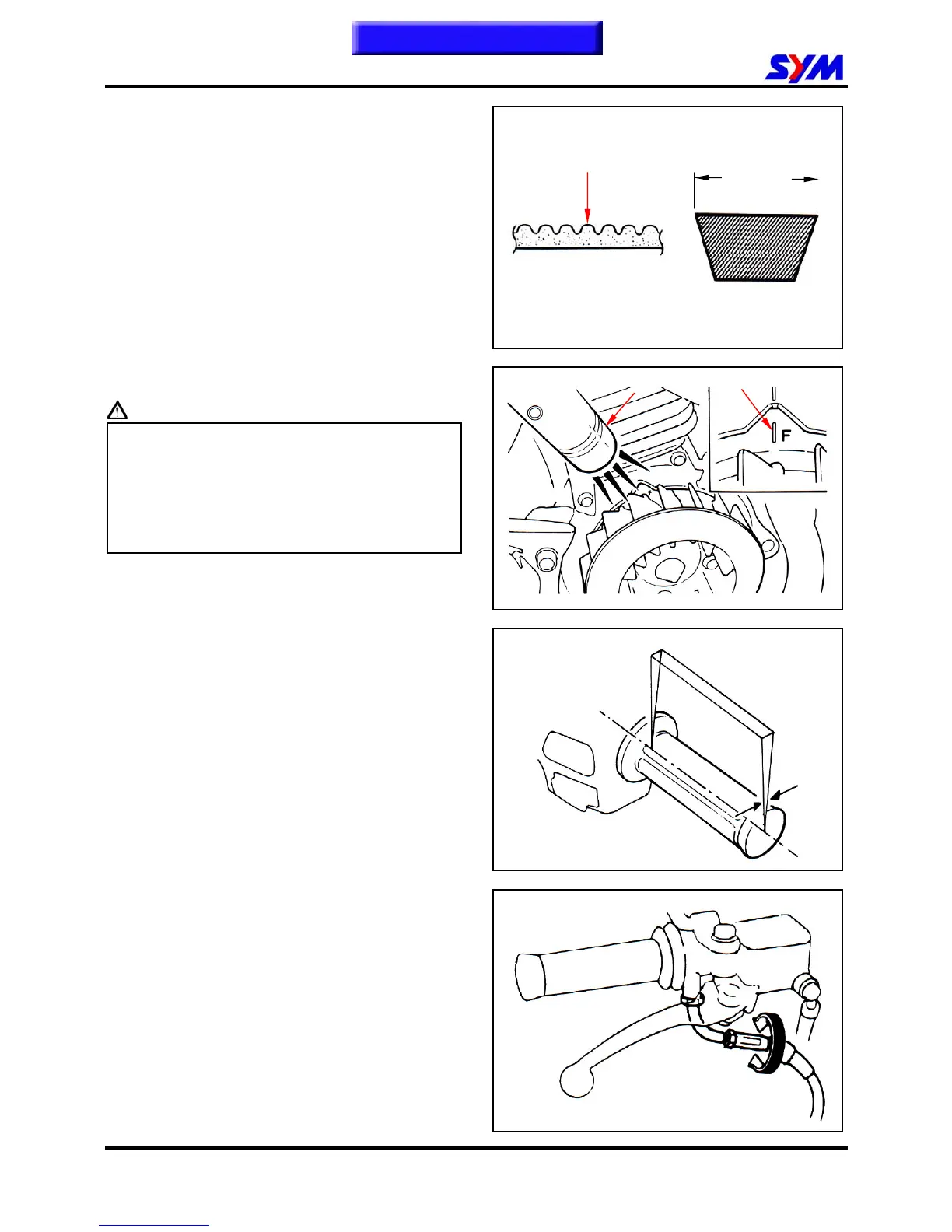 SYM

F