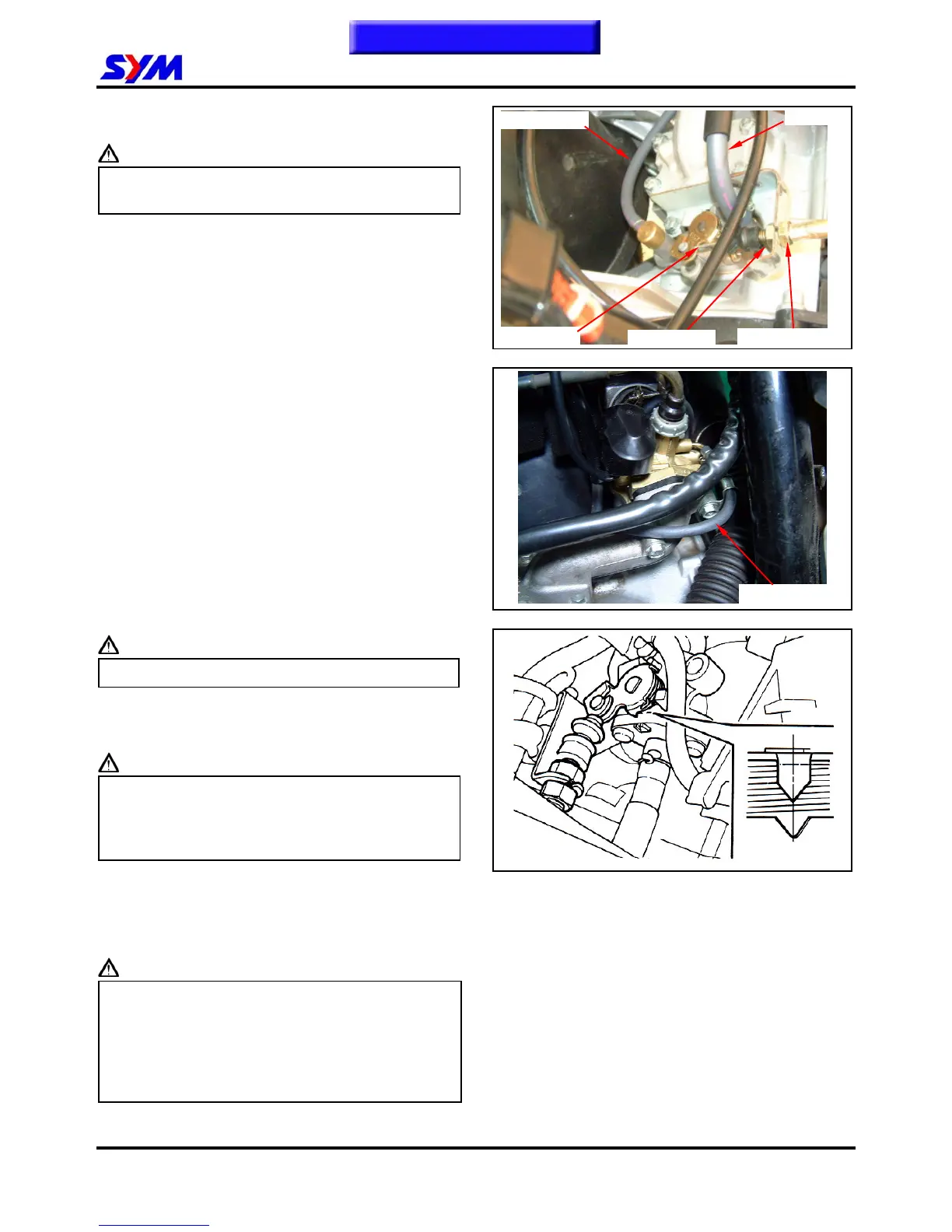 SYM