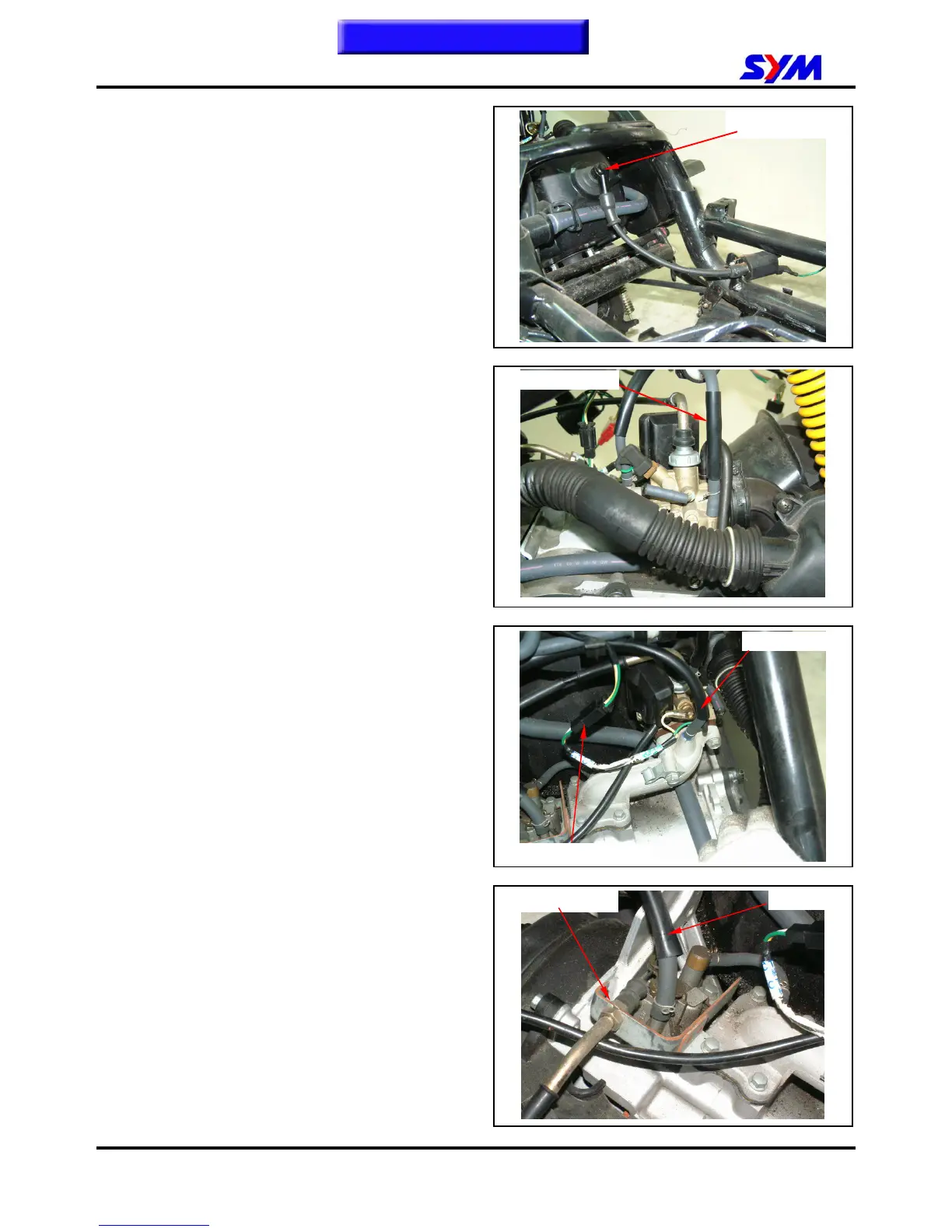 SYM