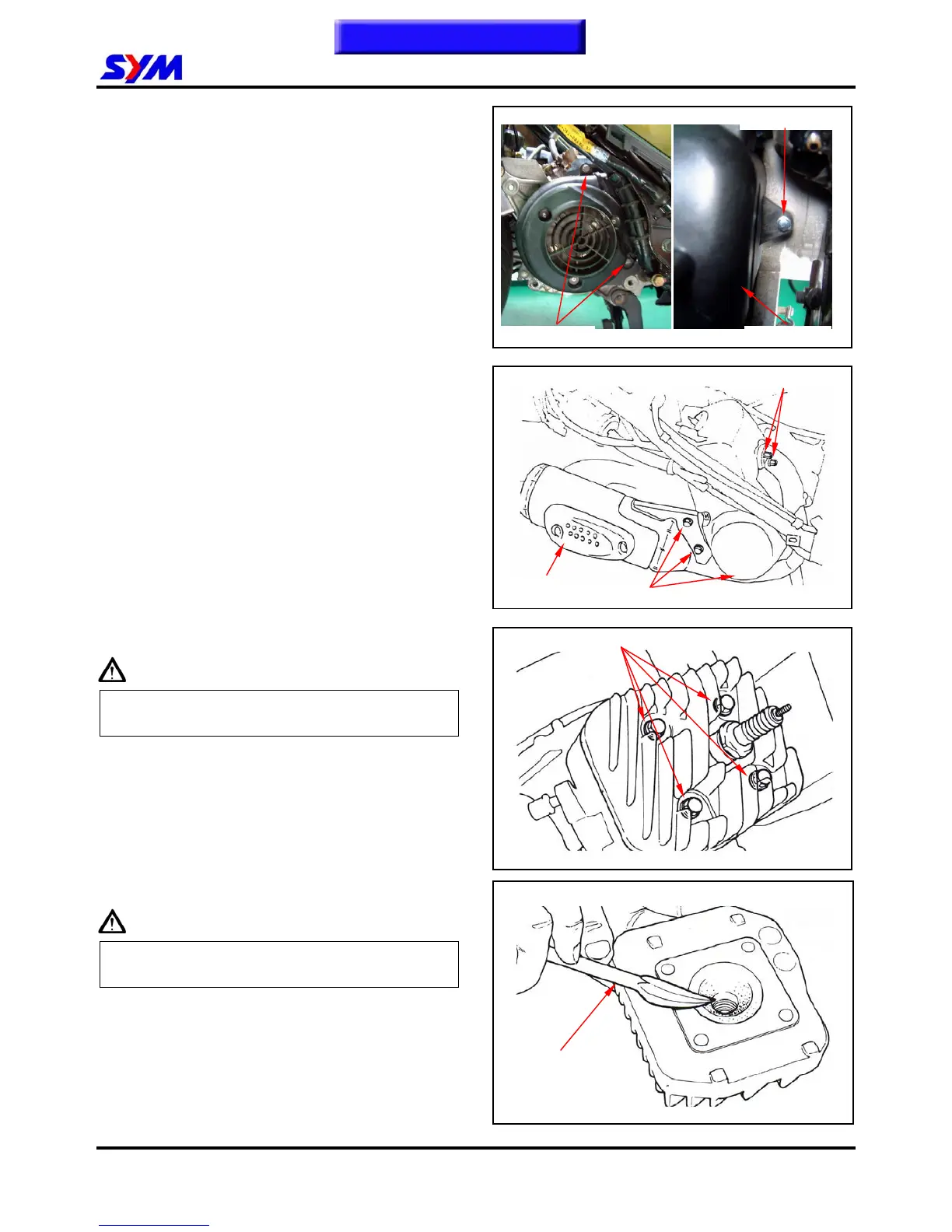 SYM