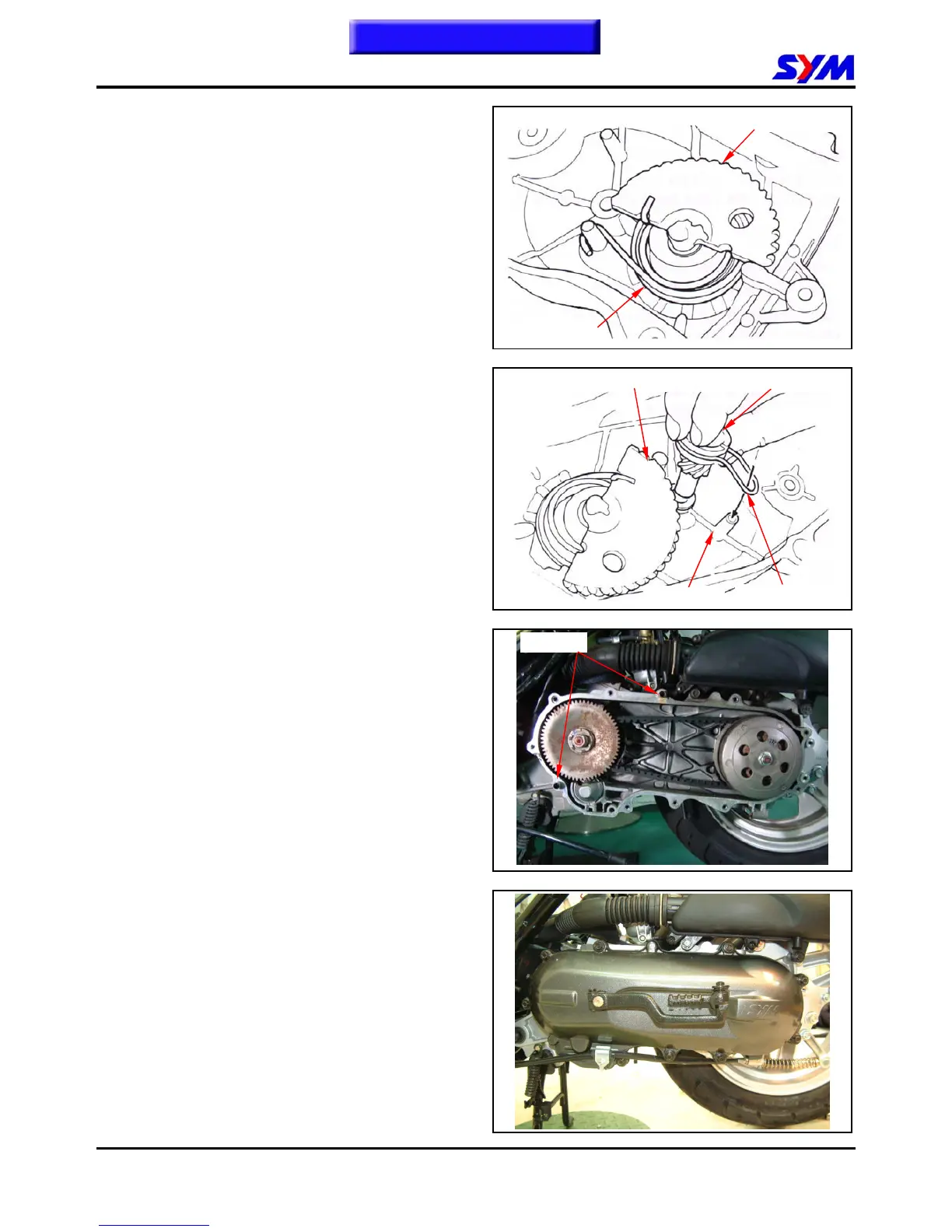 SYM