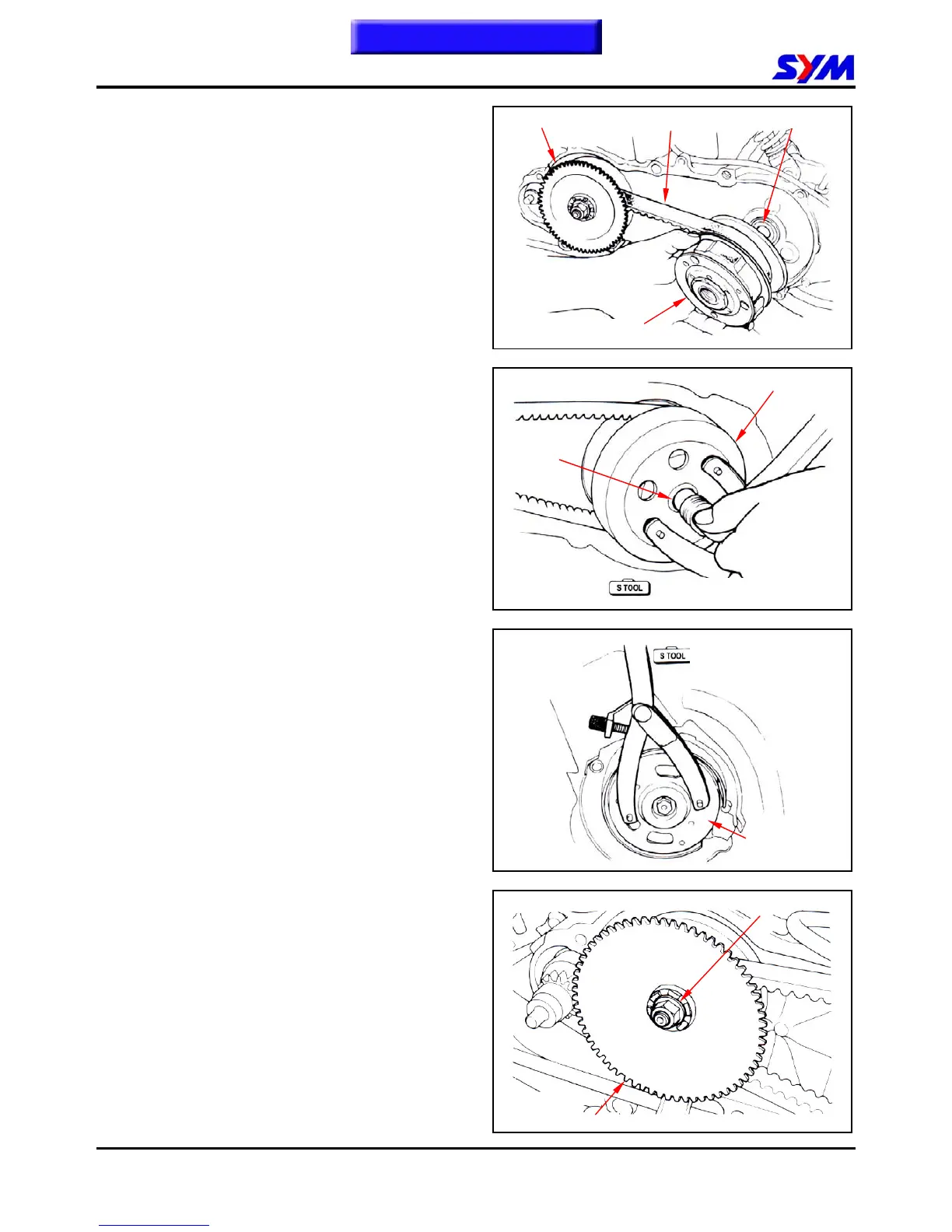 SYM

S TOOL

S TOOL