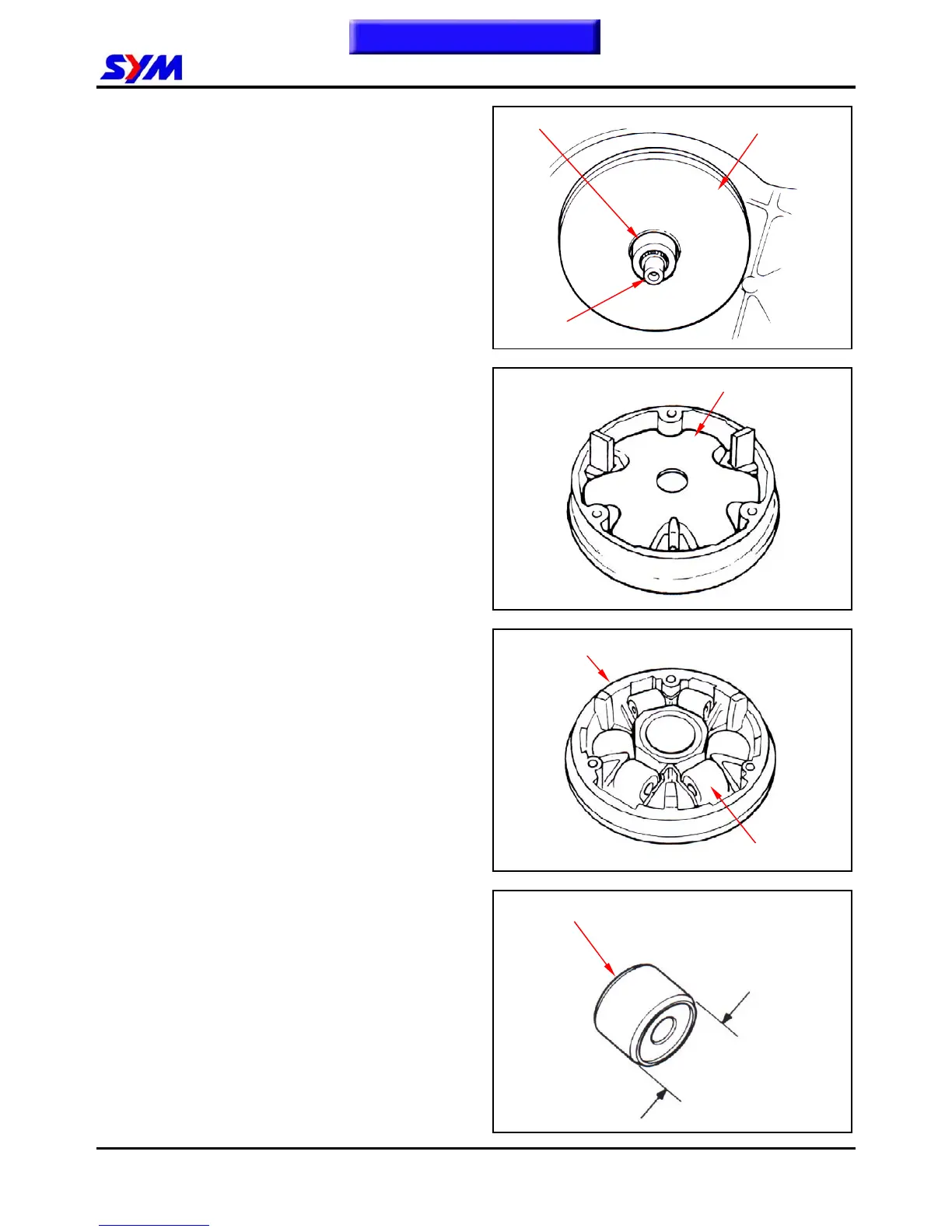 SYM