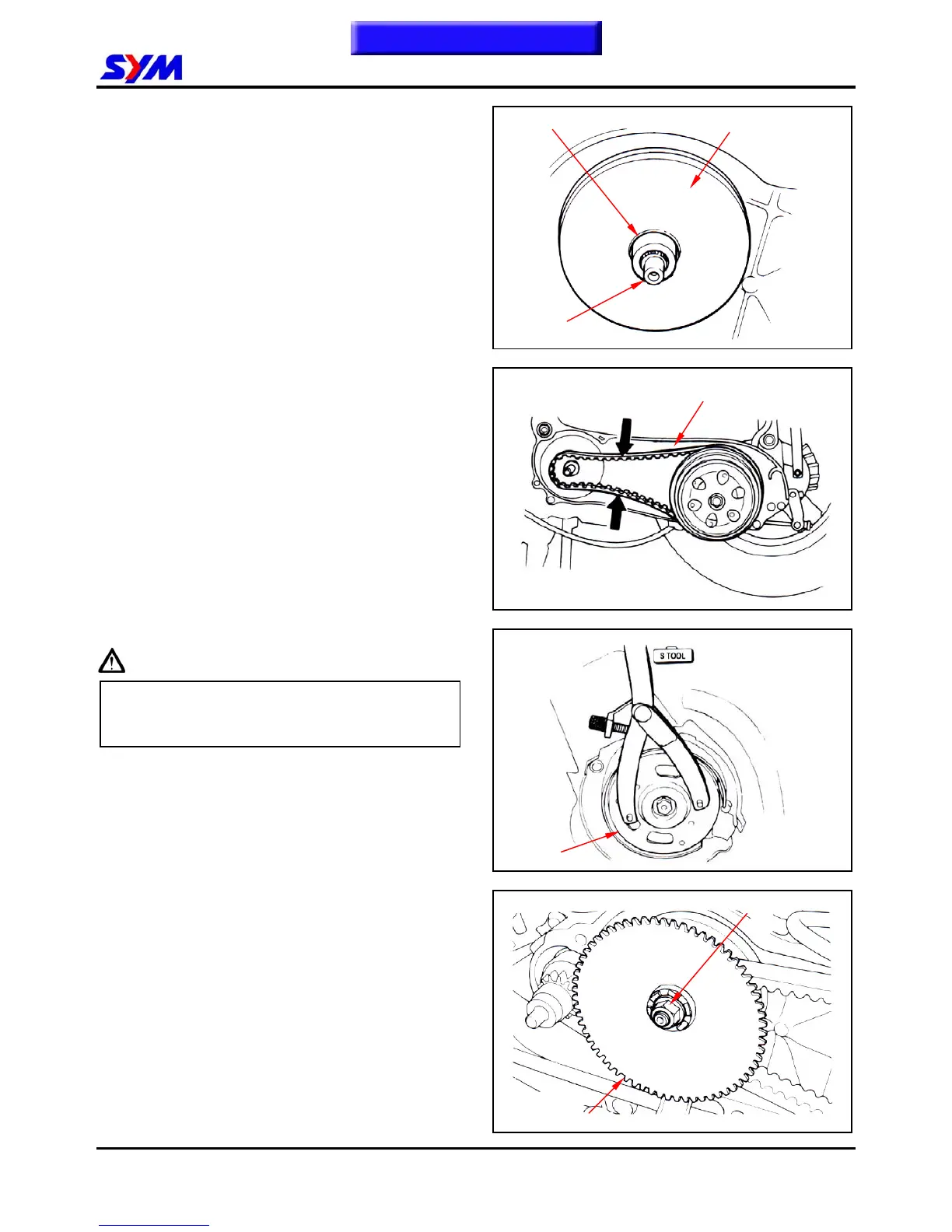 SYM

S TOOL