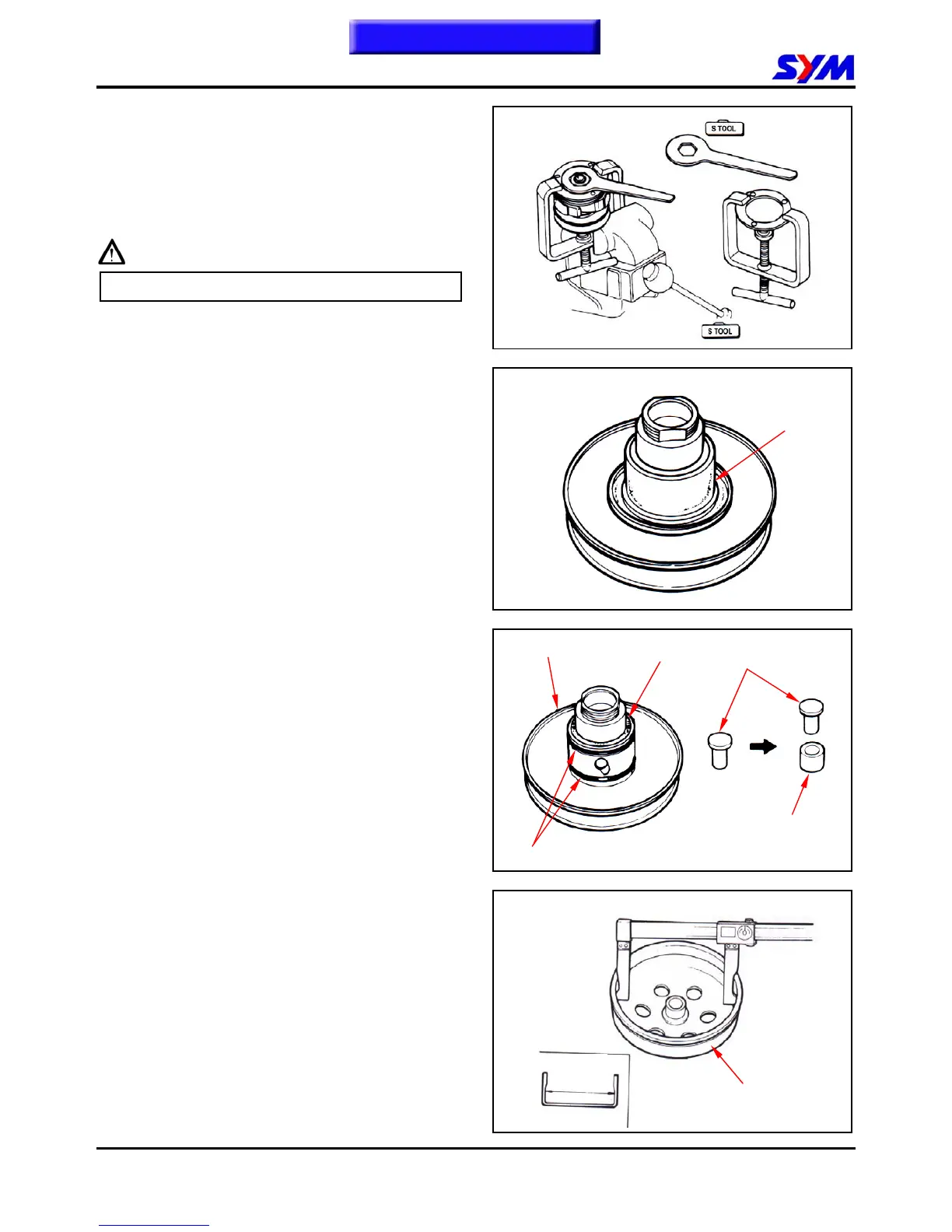 SYM

S TOOL

S TOOL