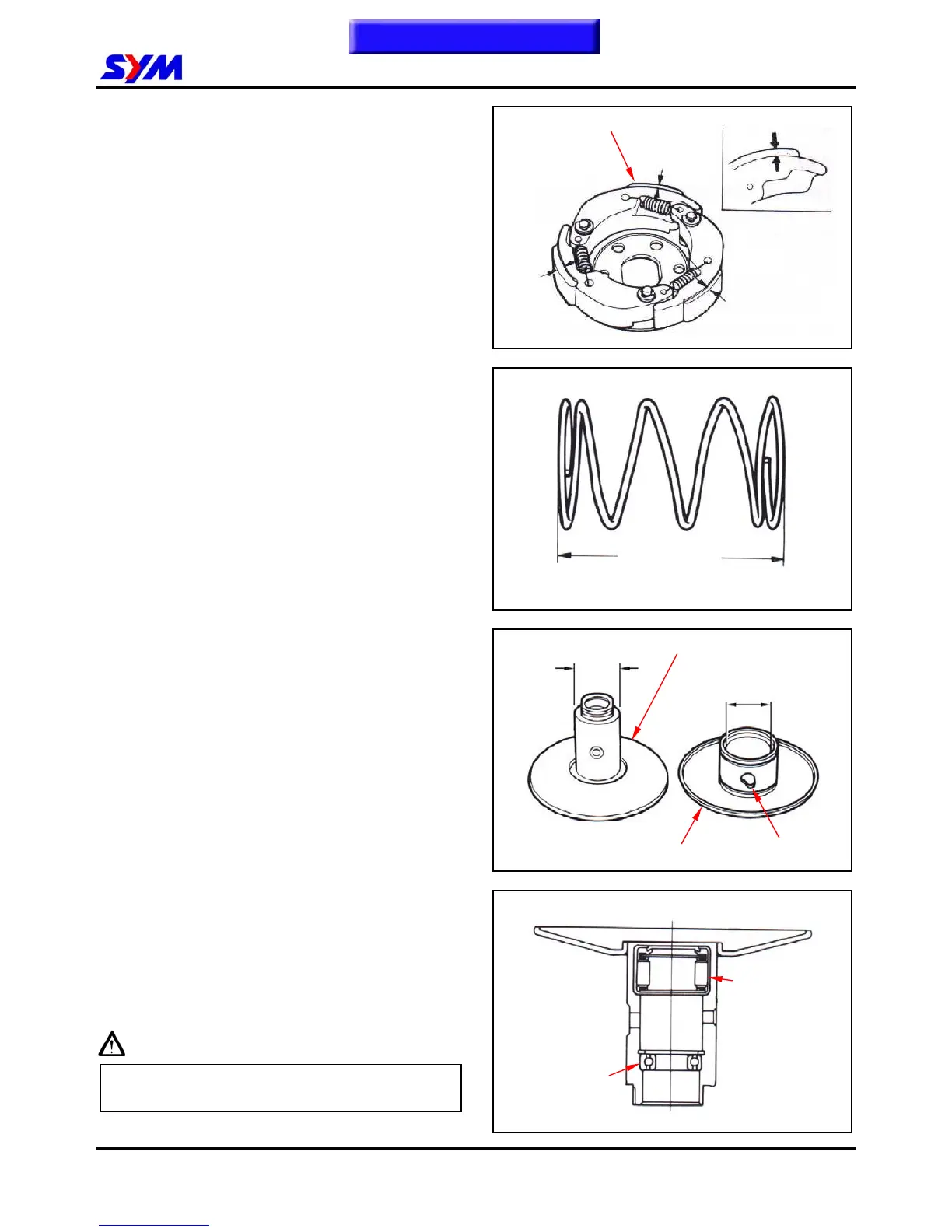 SYM