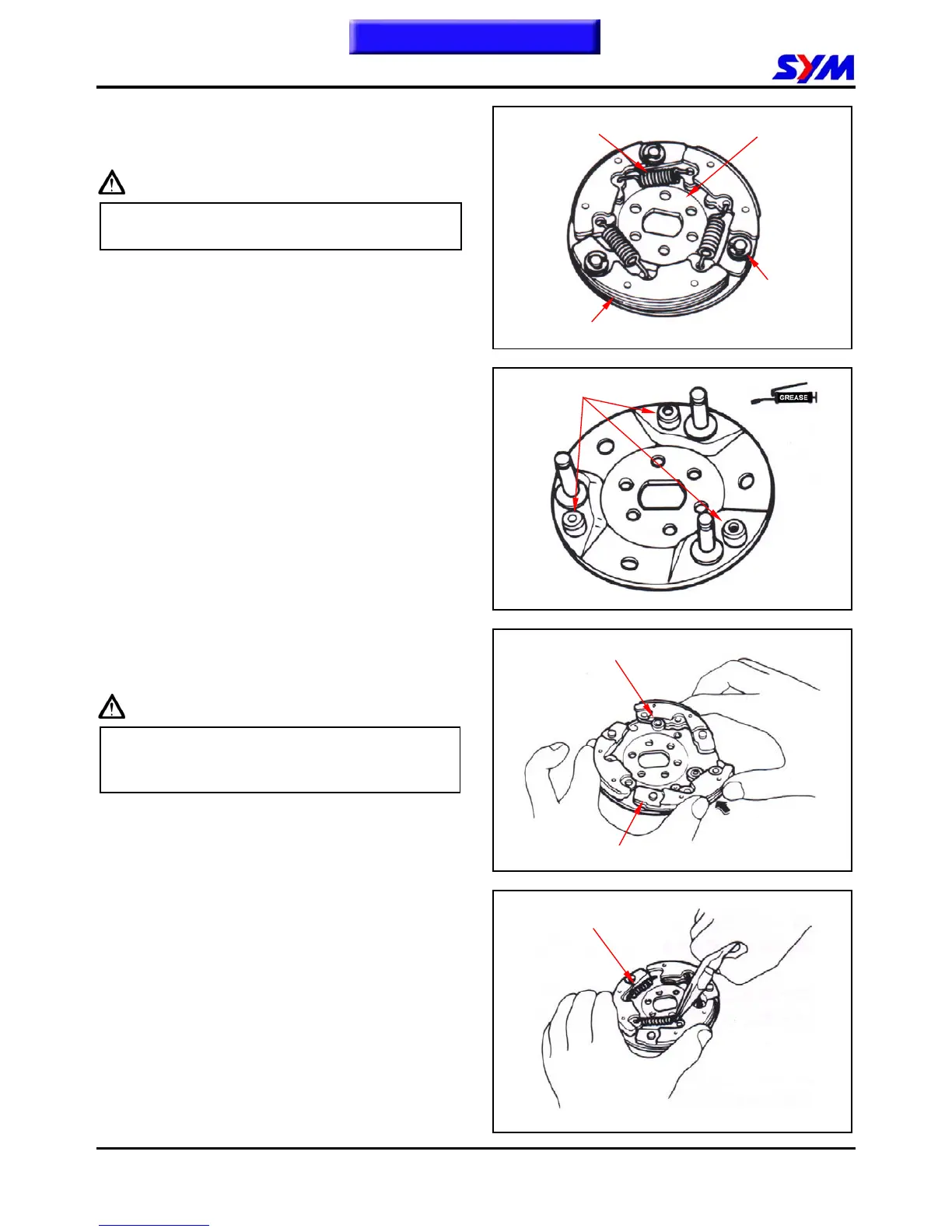 SYM

GREASE