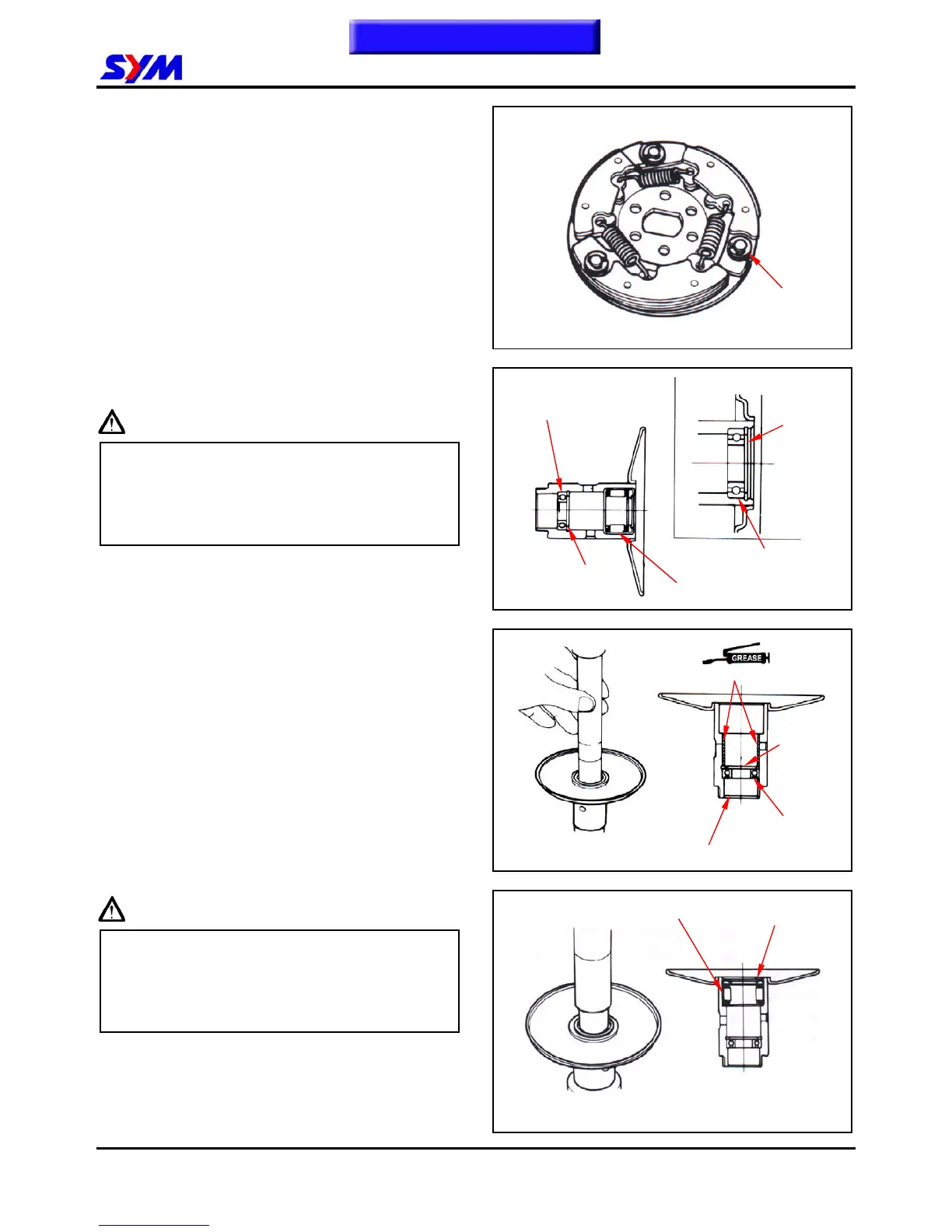 SYM

GREASE