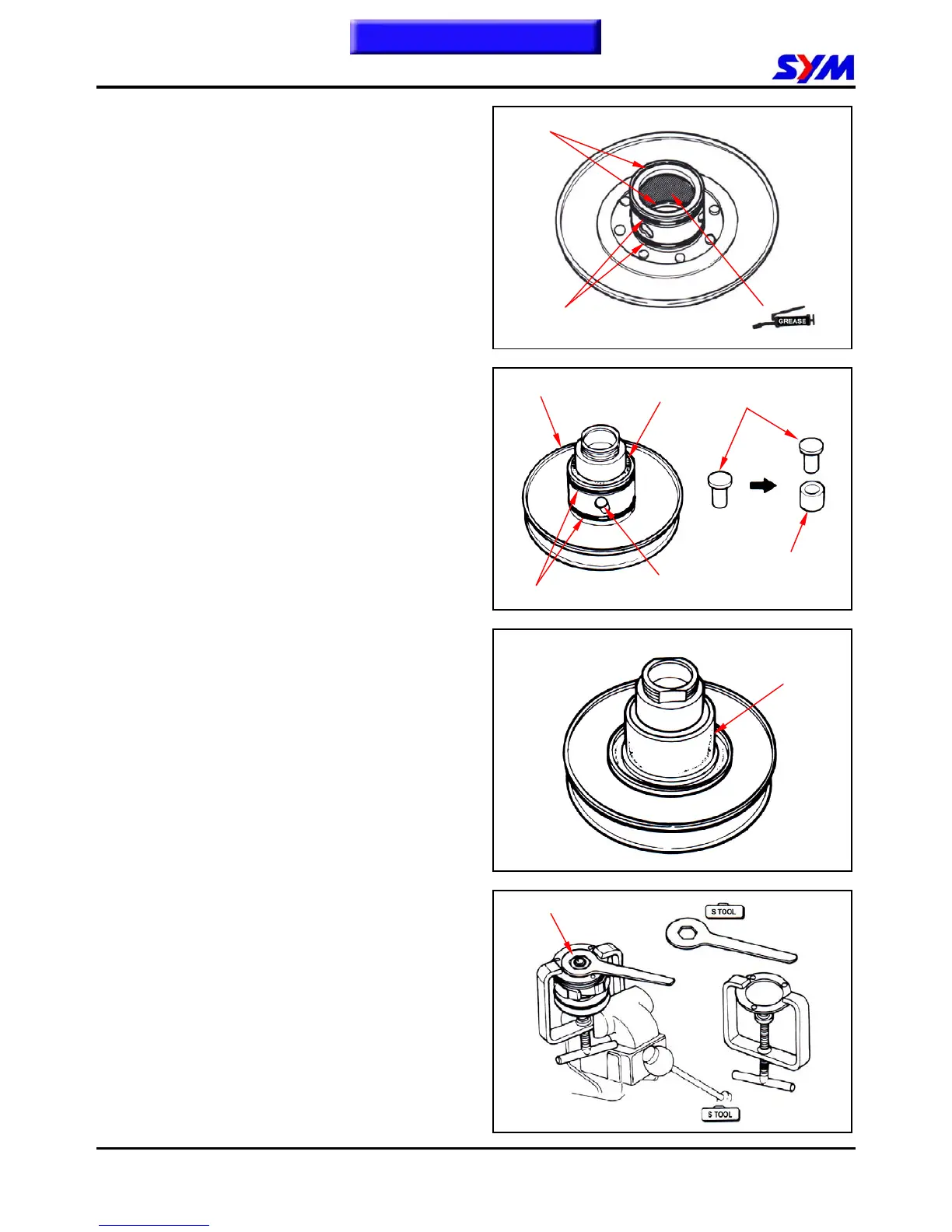 SYM

GREASE

S TOOL

S TOOL