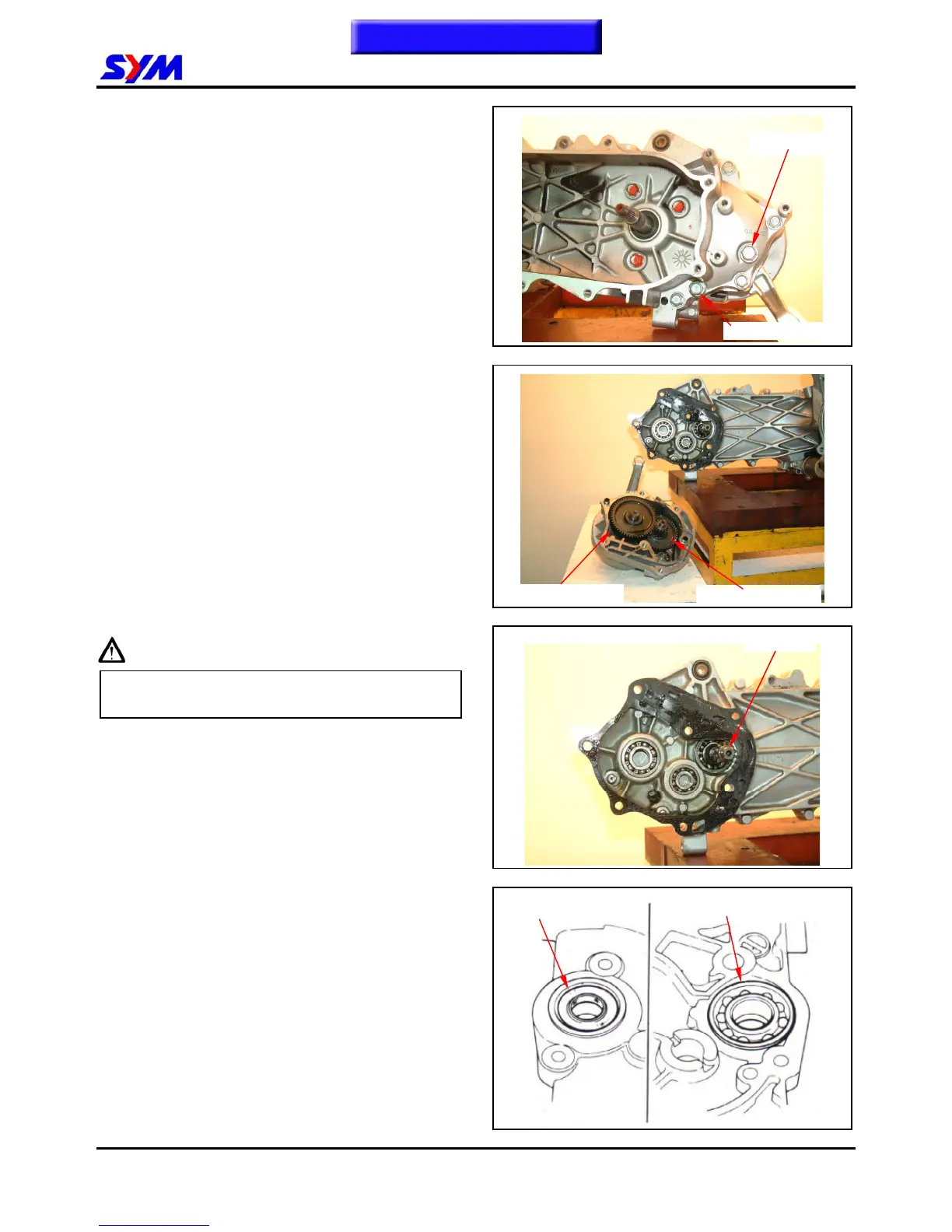 SYM