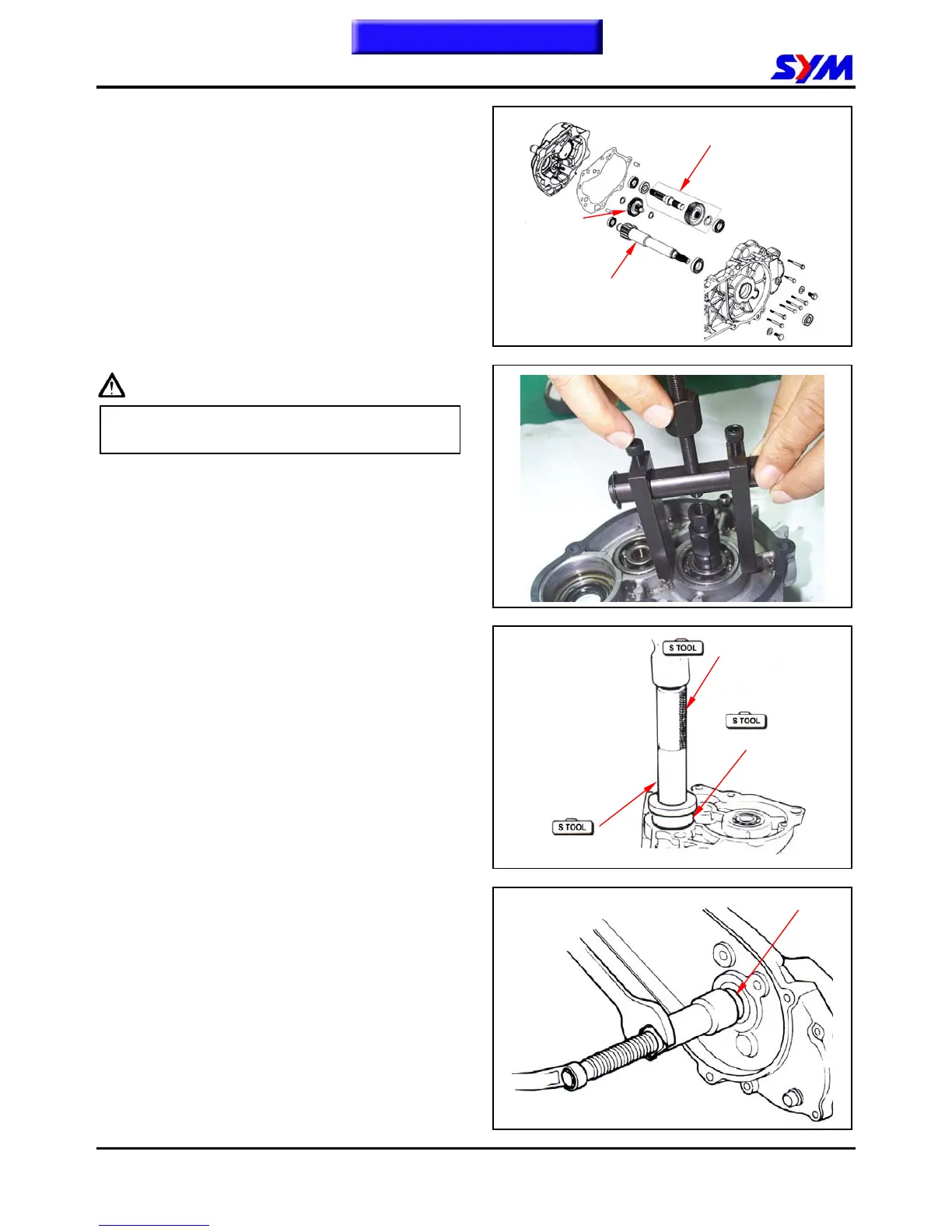 SYM

S TOOL

S TOOL

S TOOL