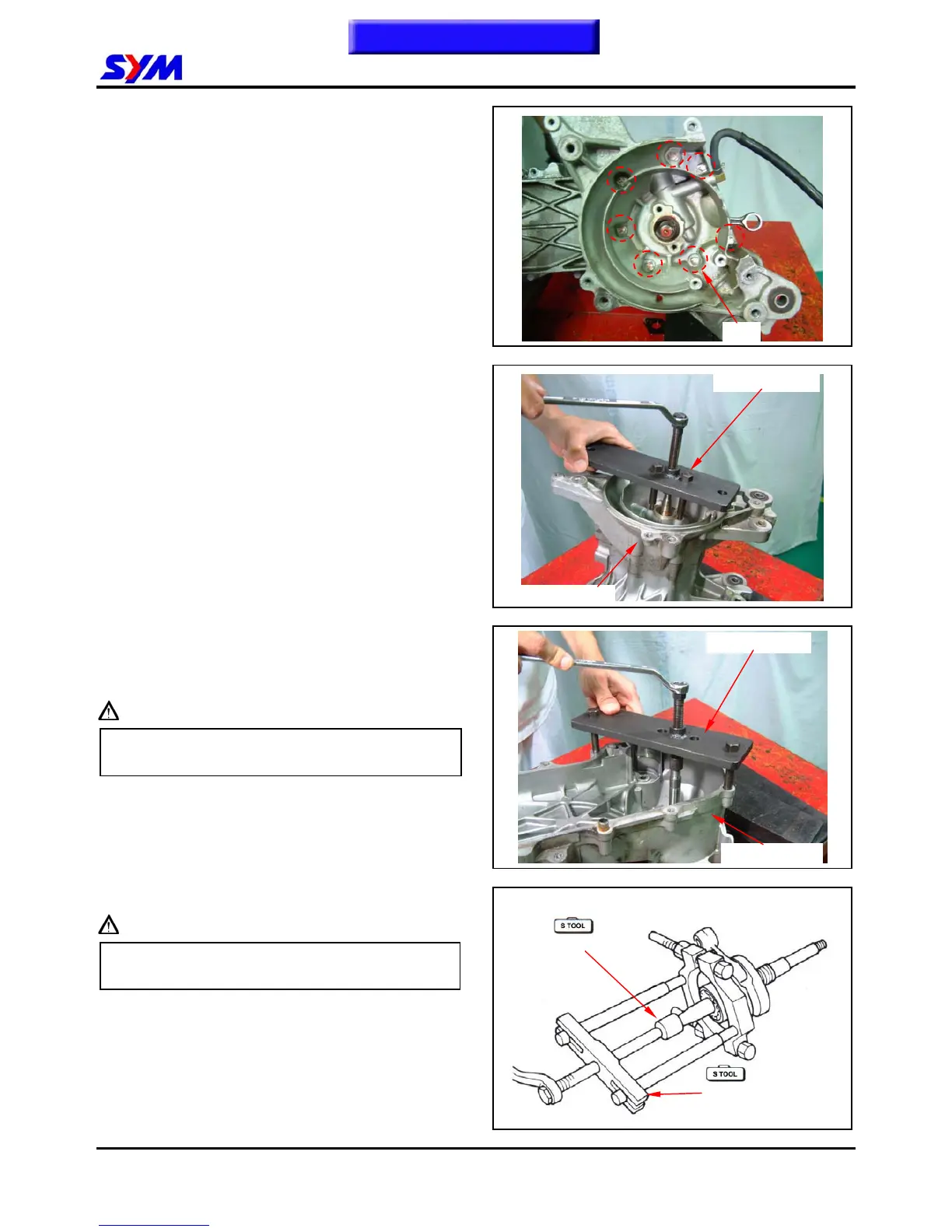 SYM

S TOOL

S TOOL