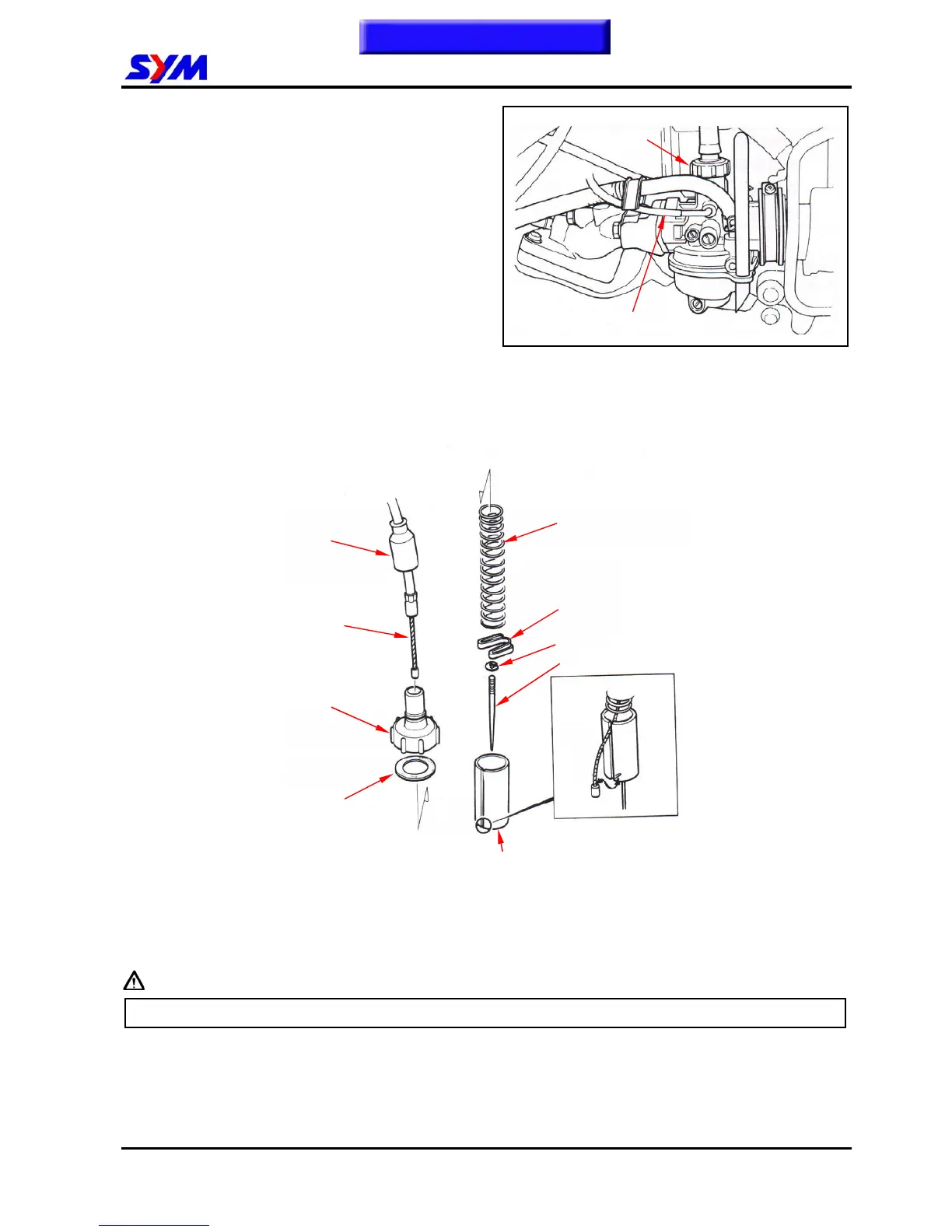 SYM