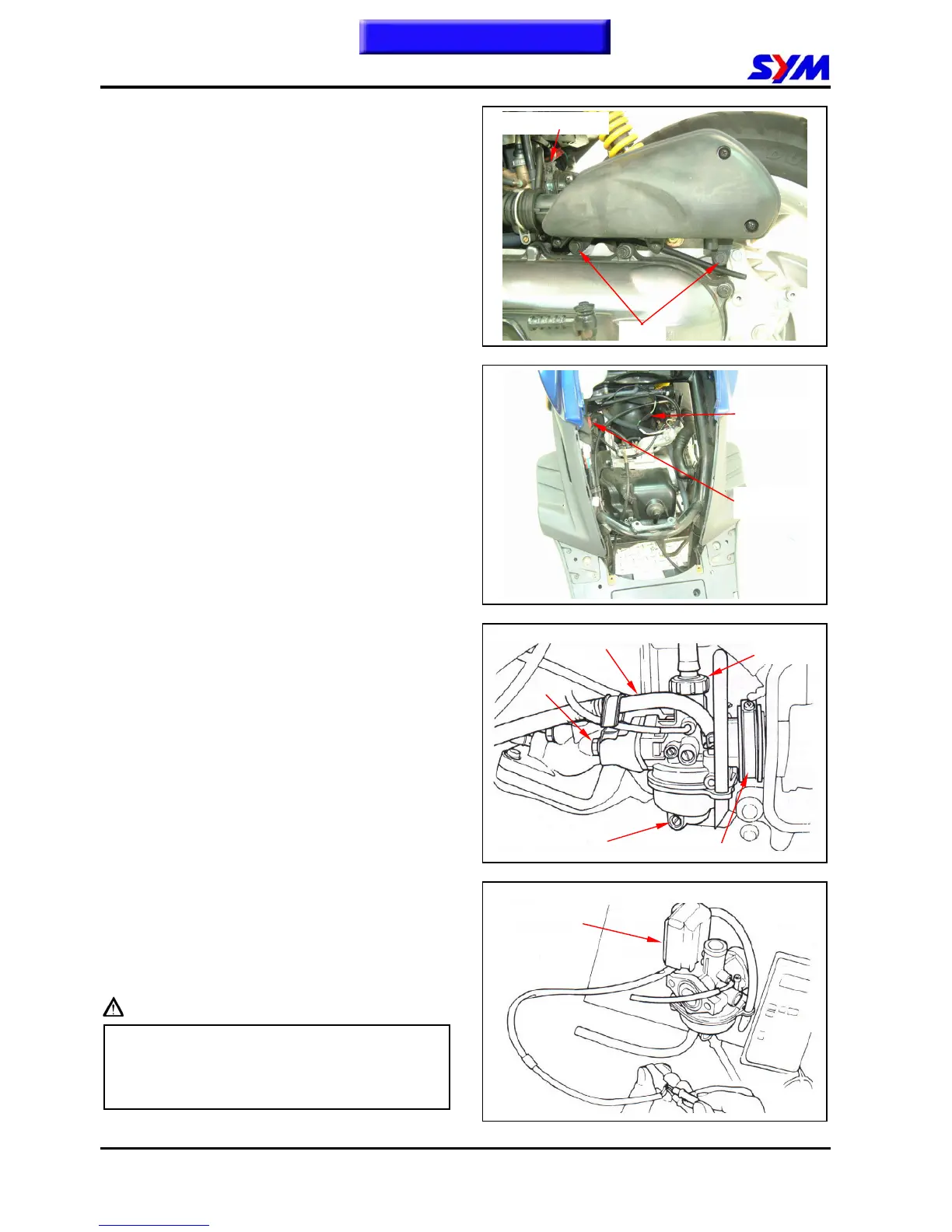 SYM