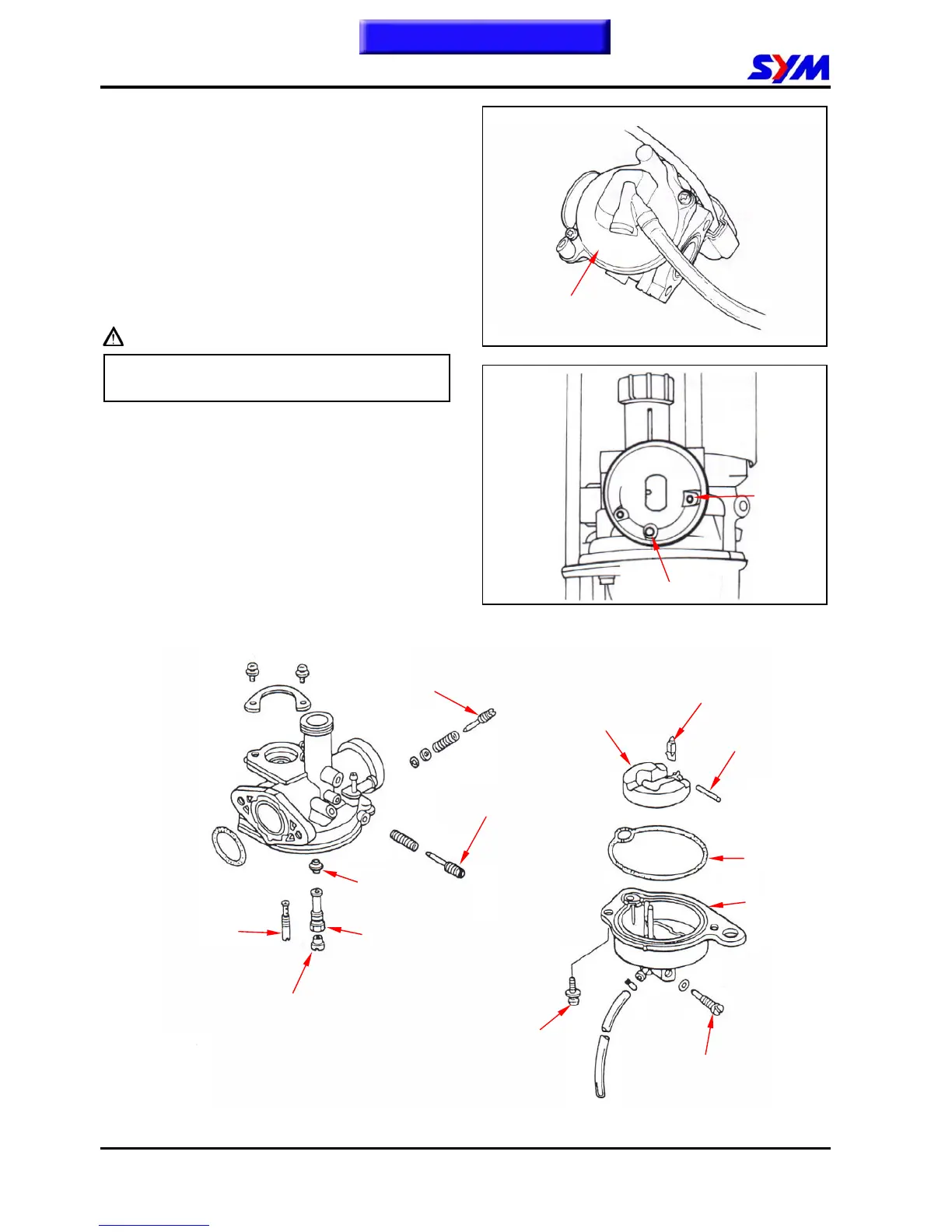 SYM