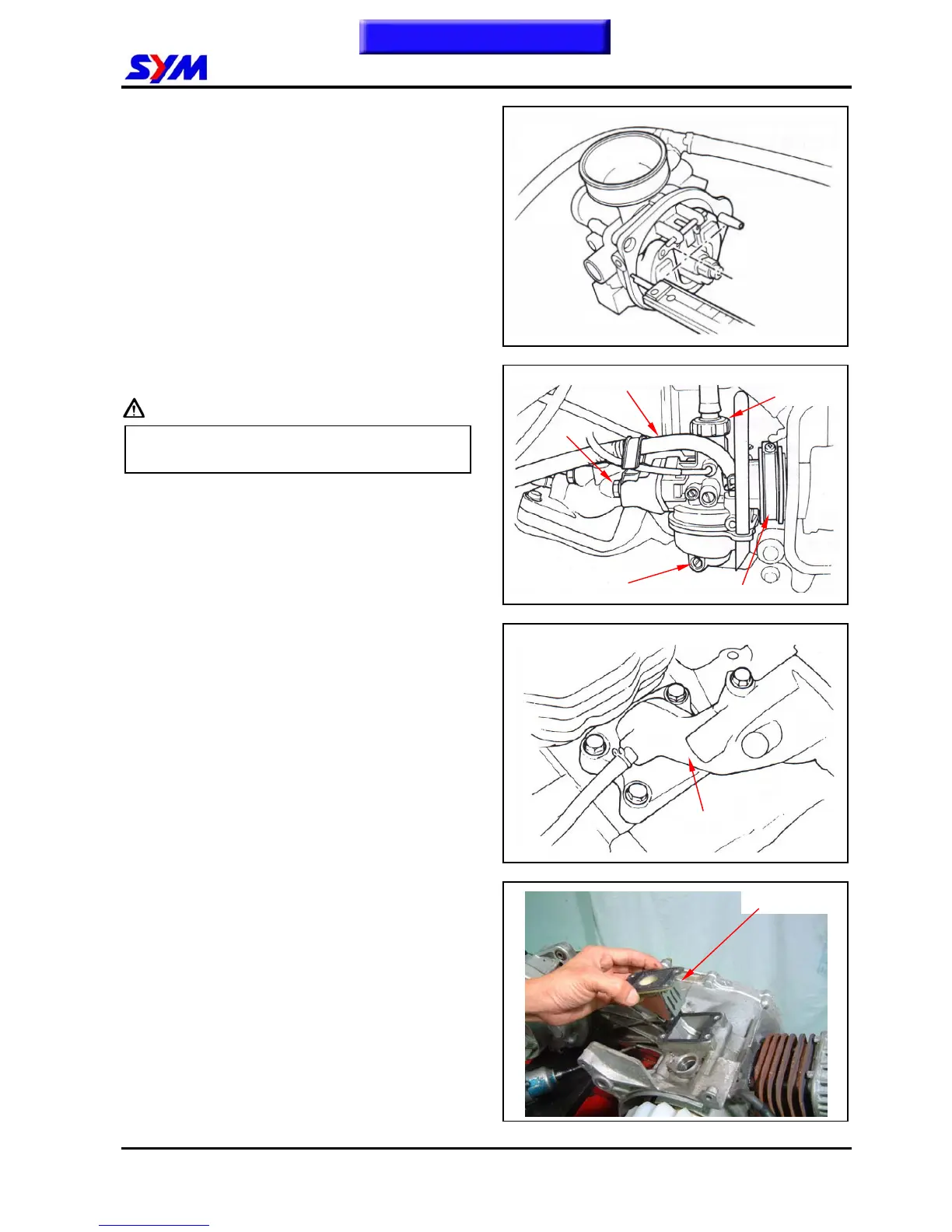 SYM