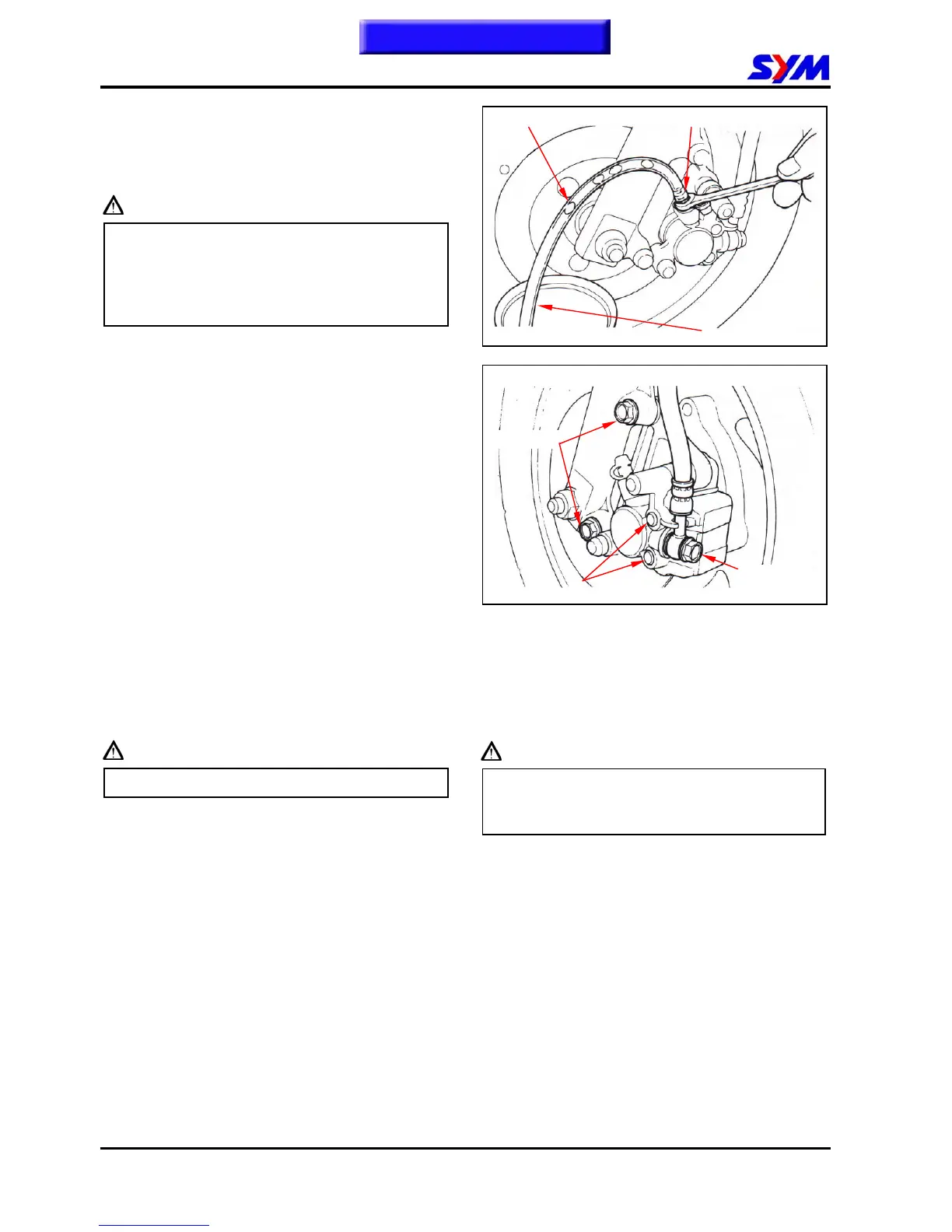 SYM