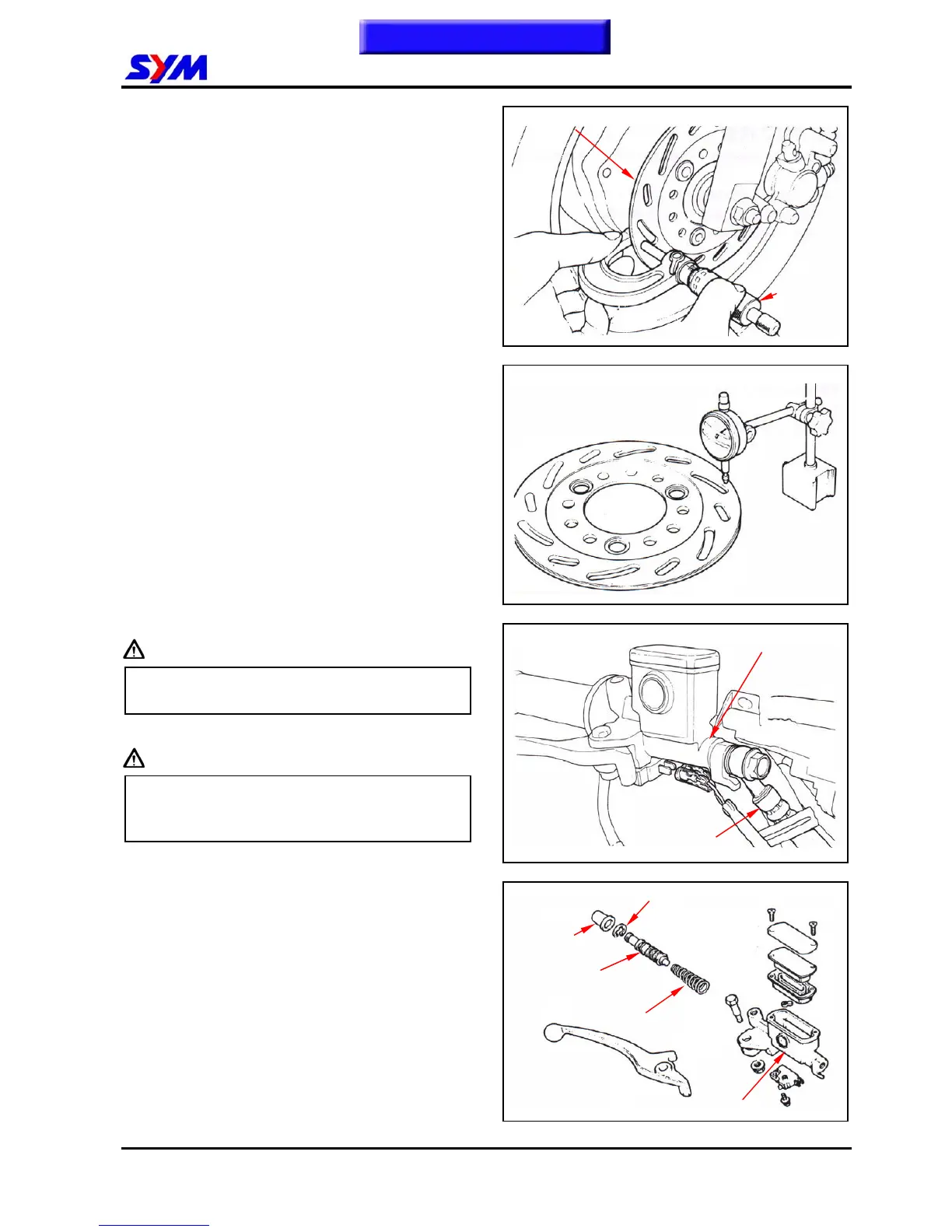 SYM