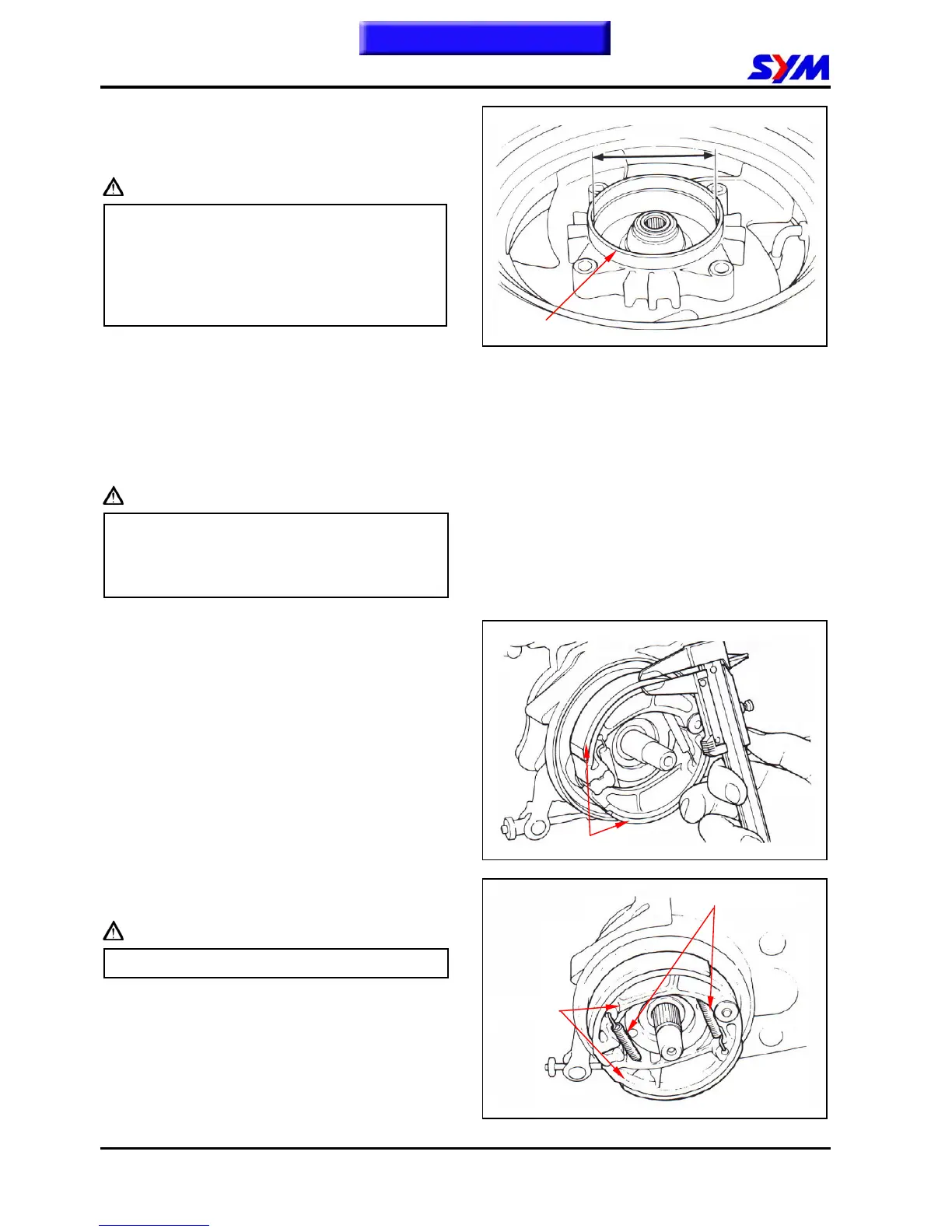 SYM