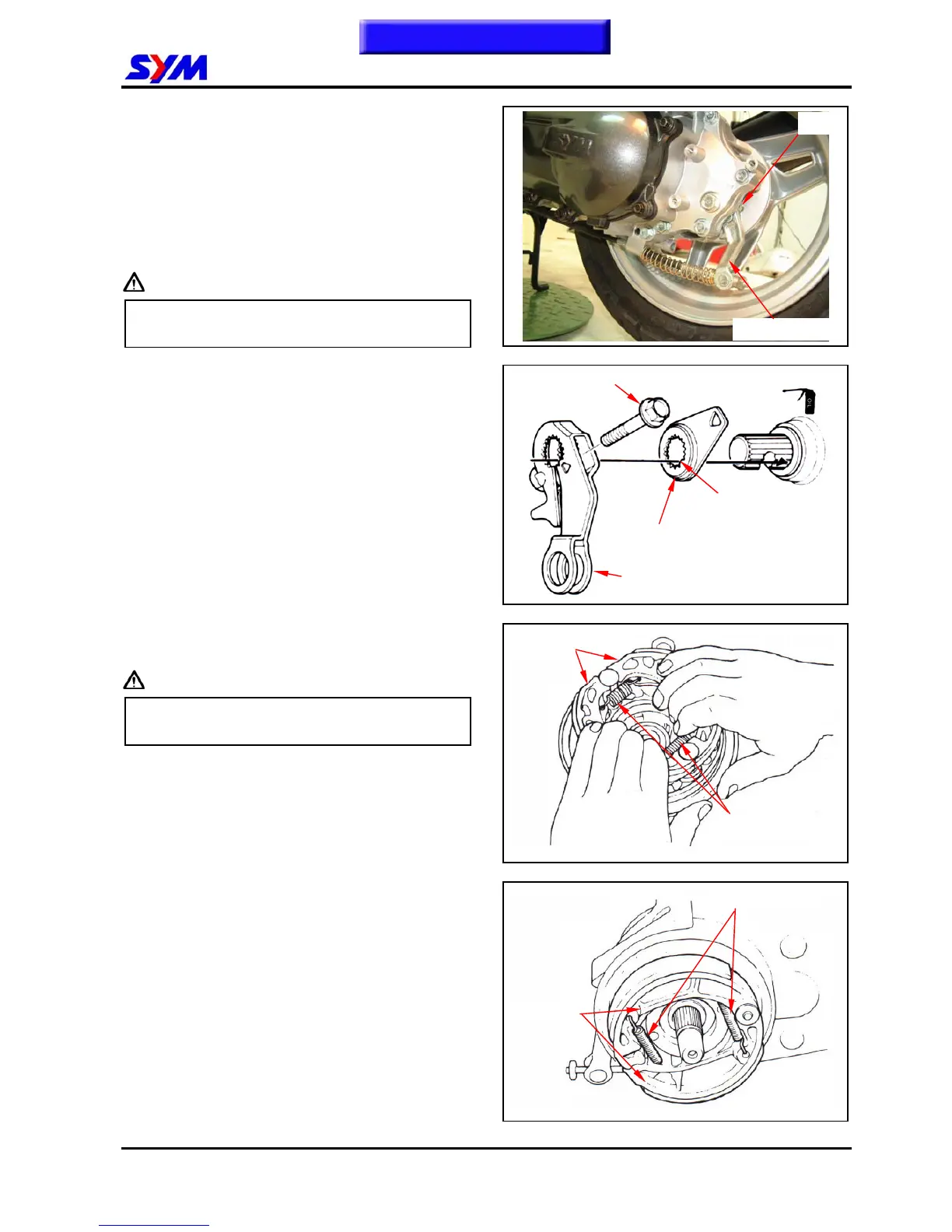 SYM