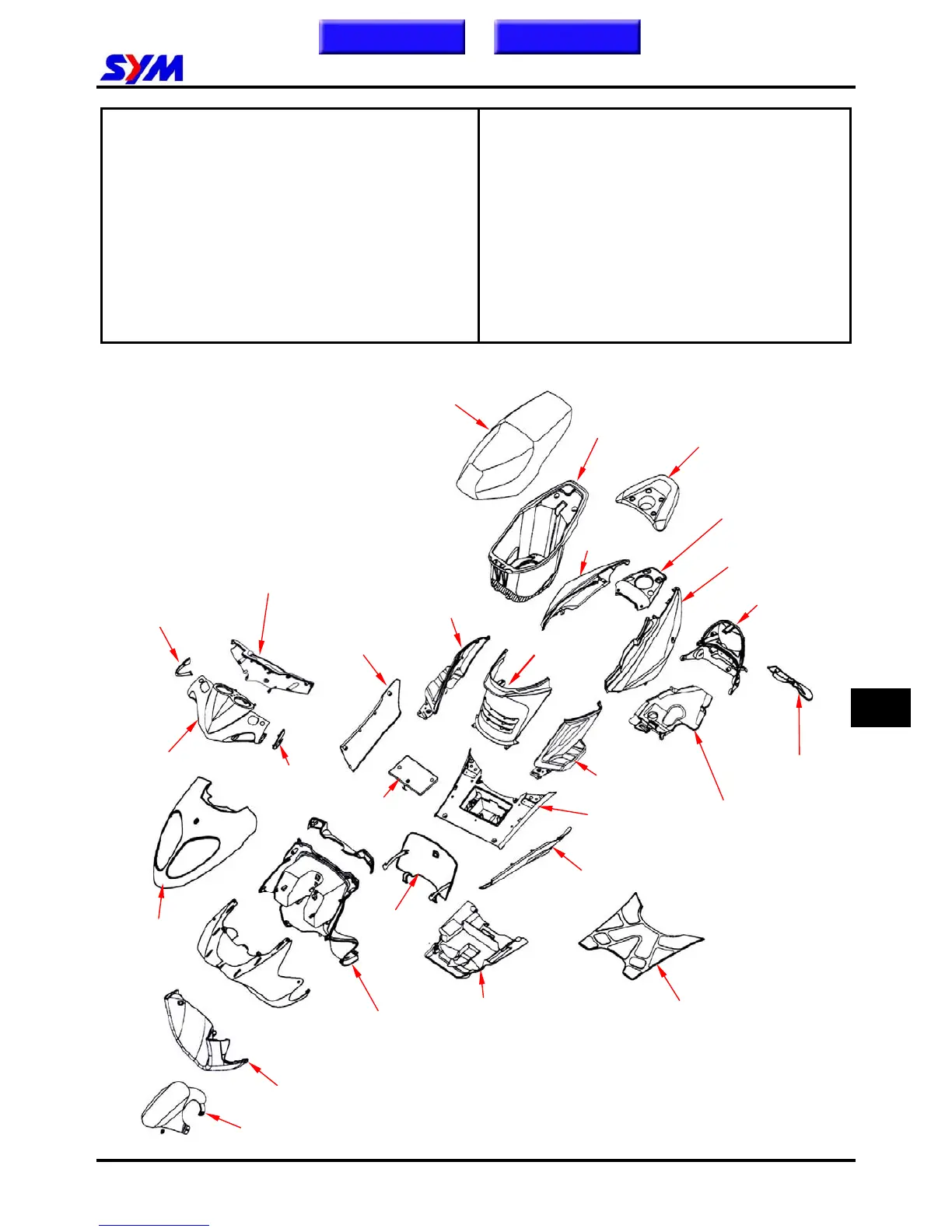 SYM