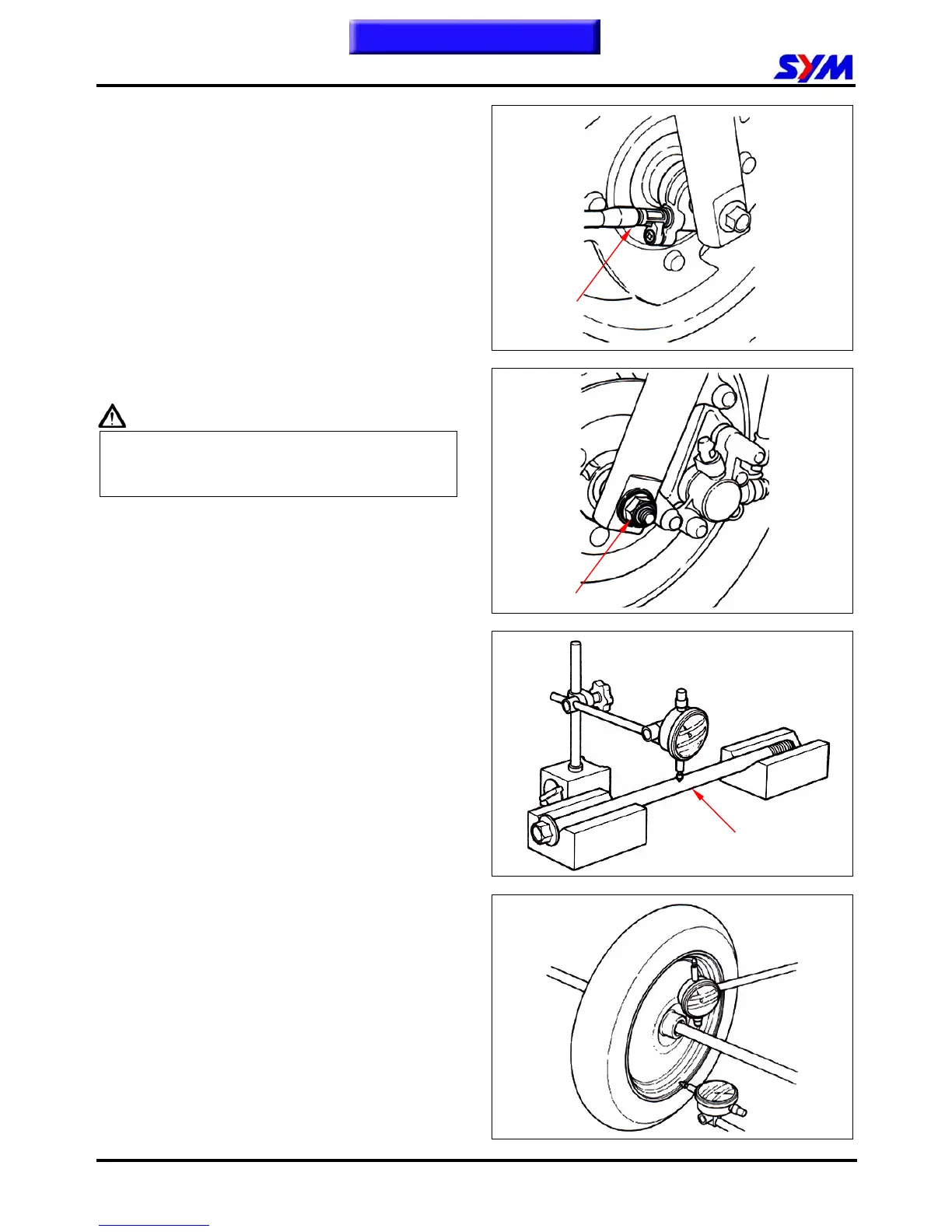 SYM