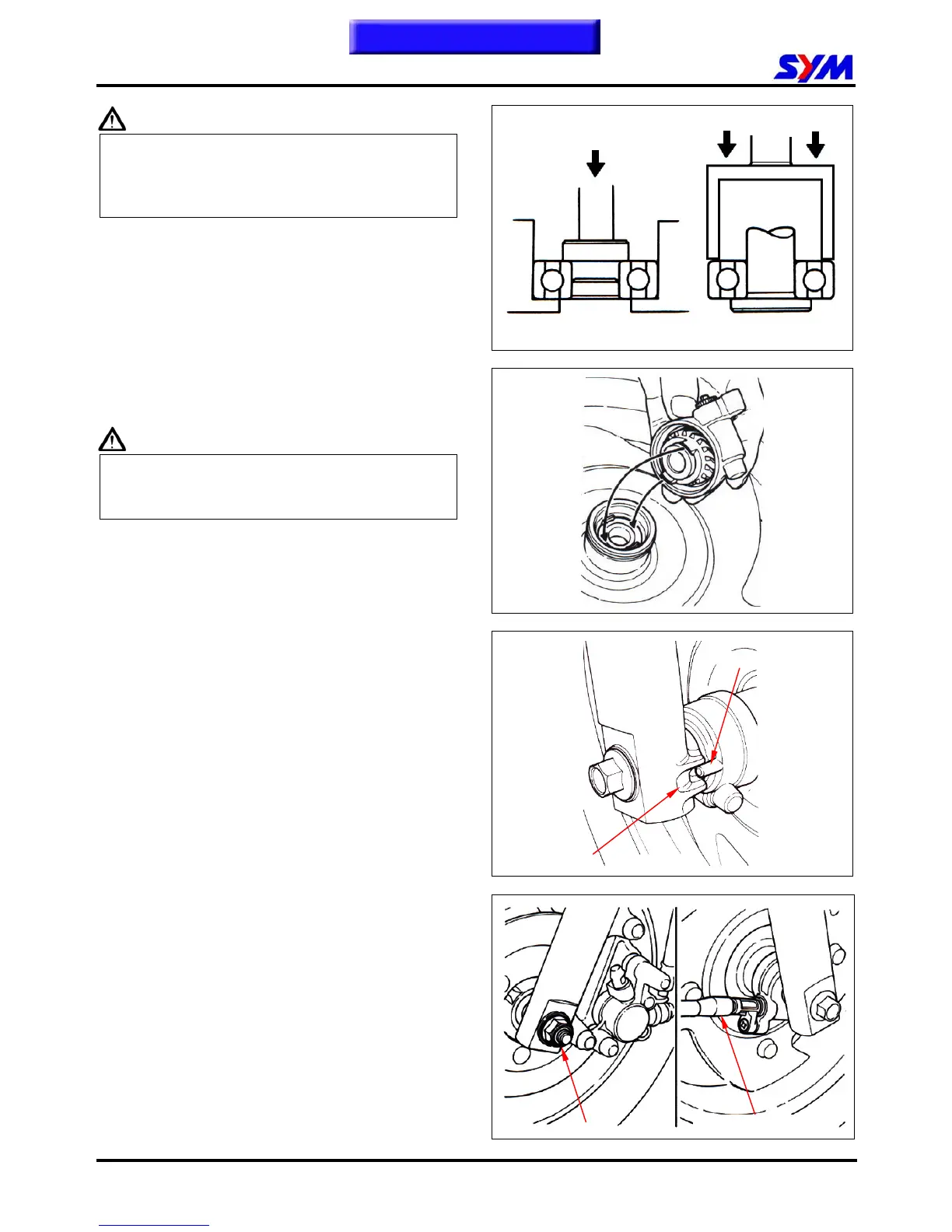 SYM