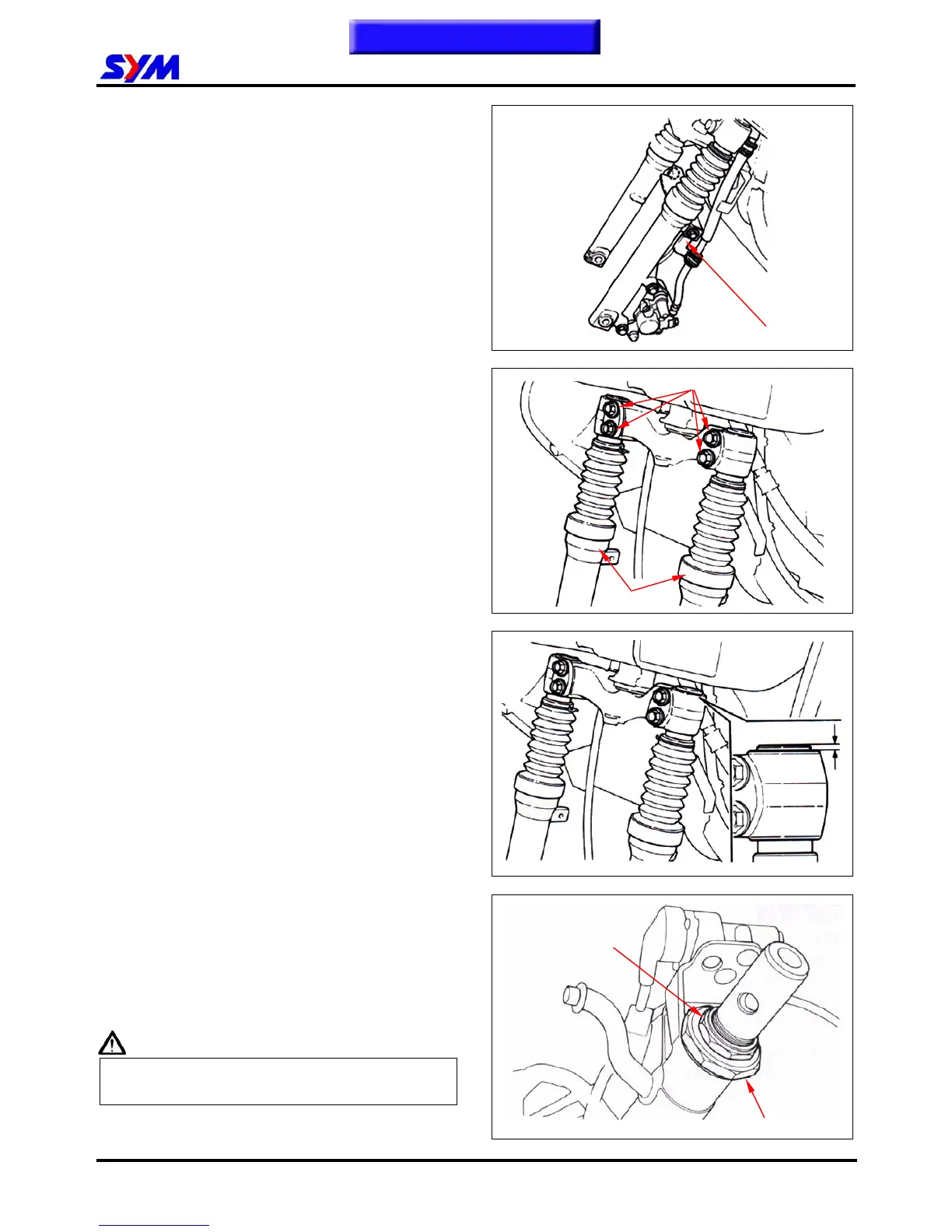 SYM