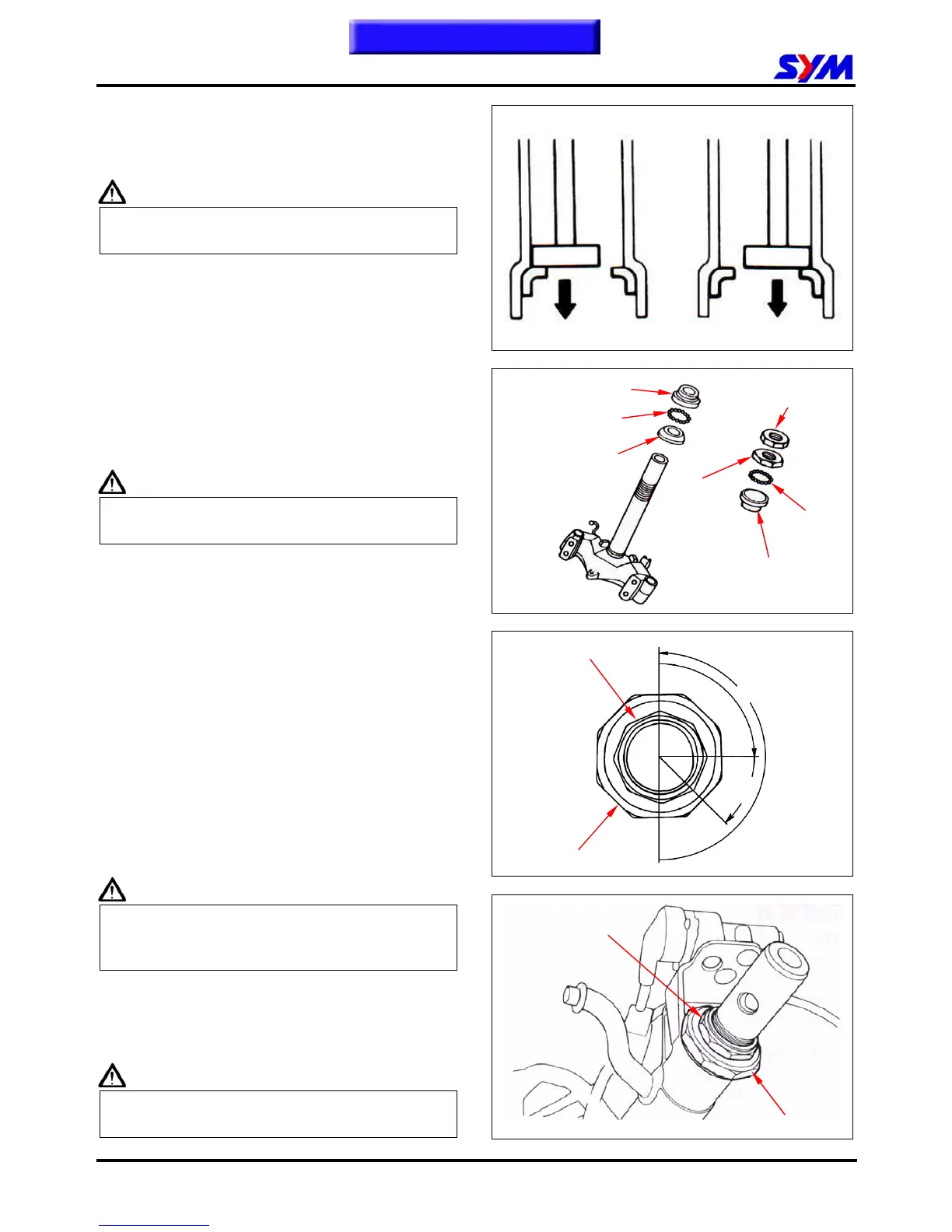 SYM