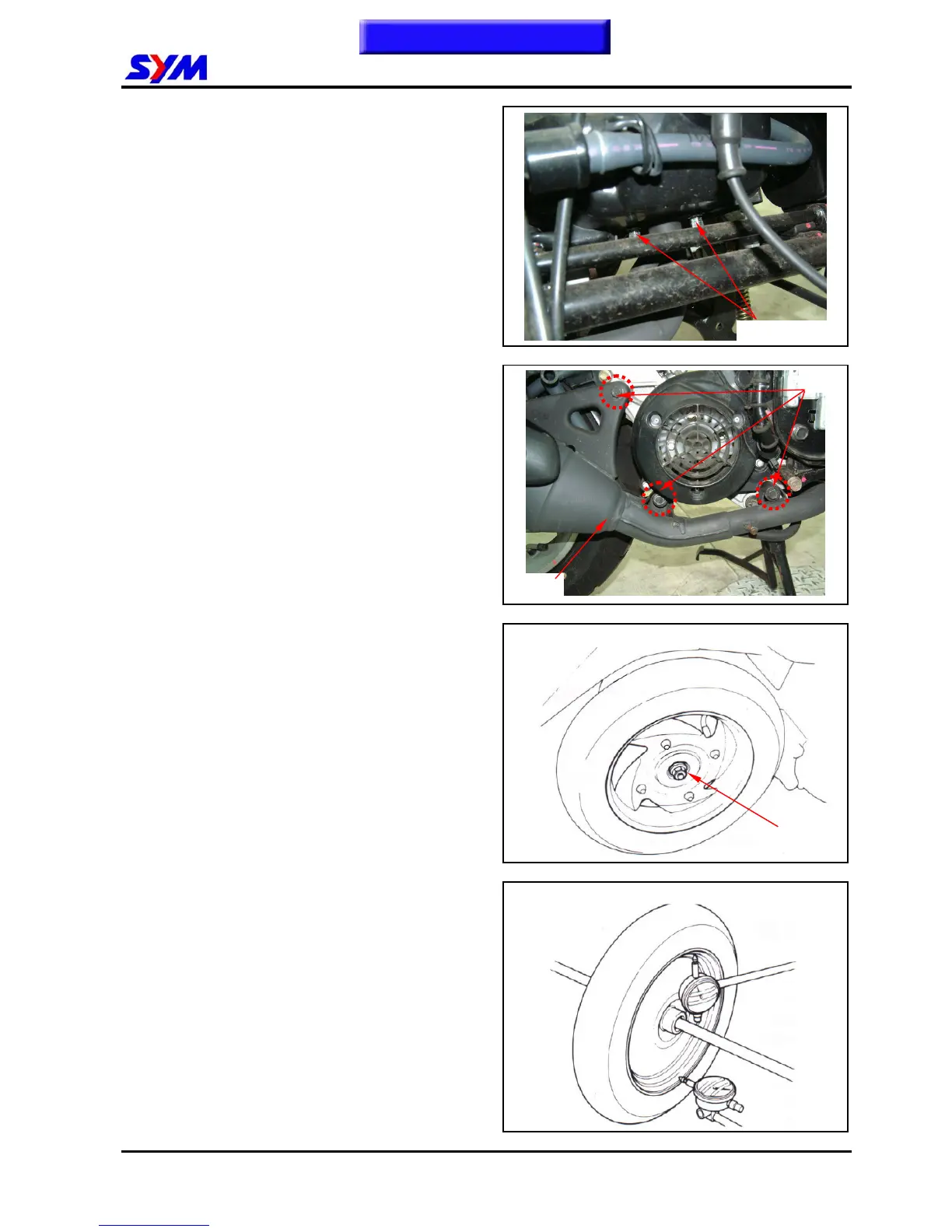 SYM