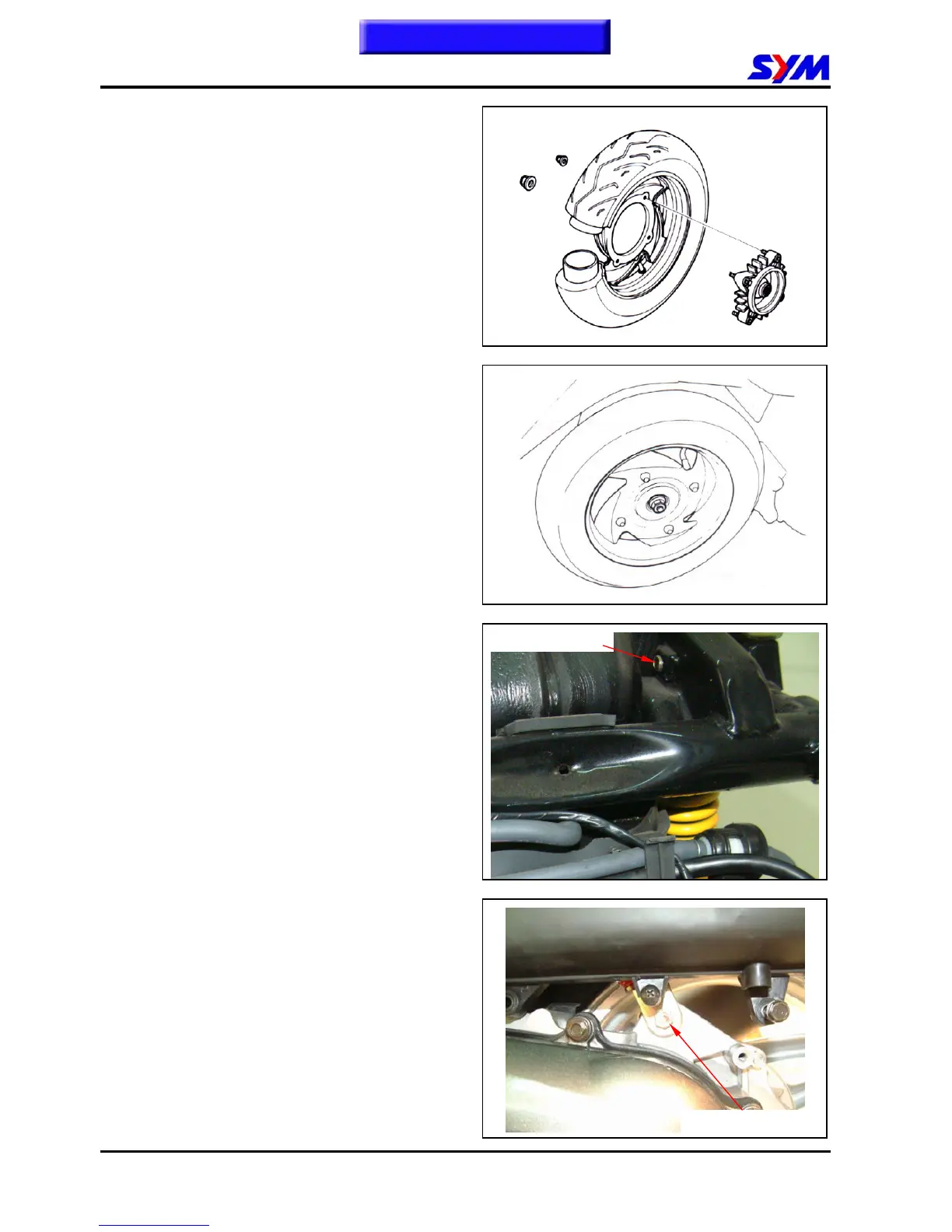 SYM