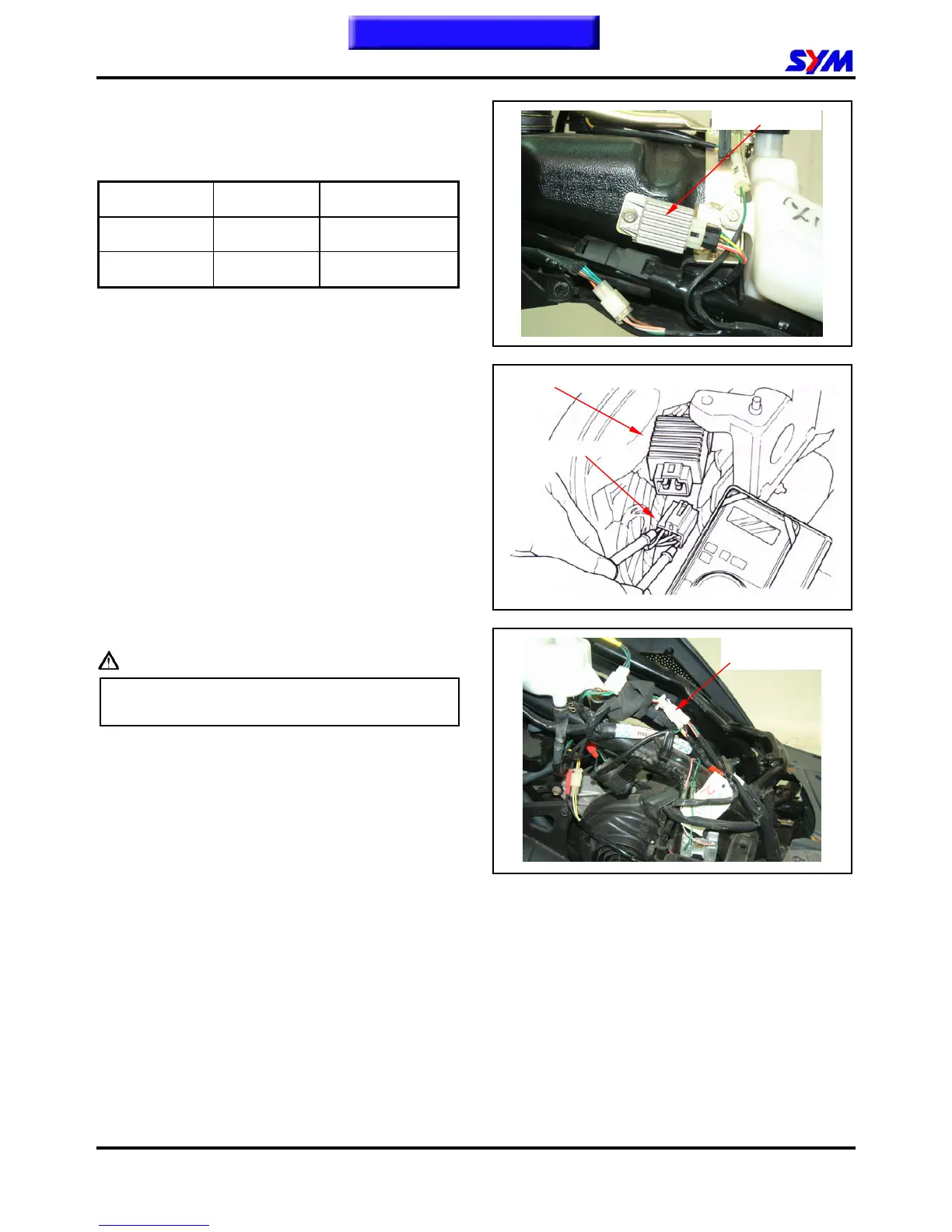 SYM