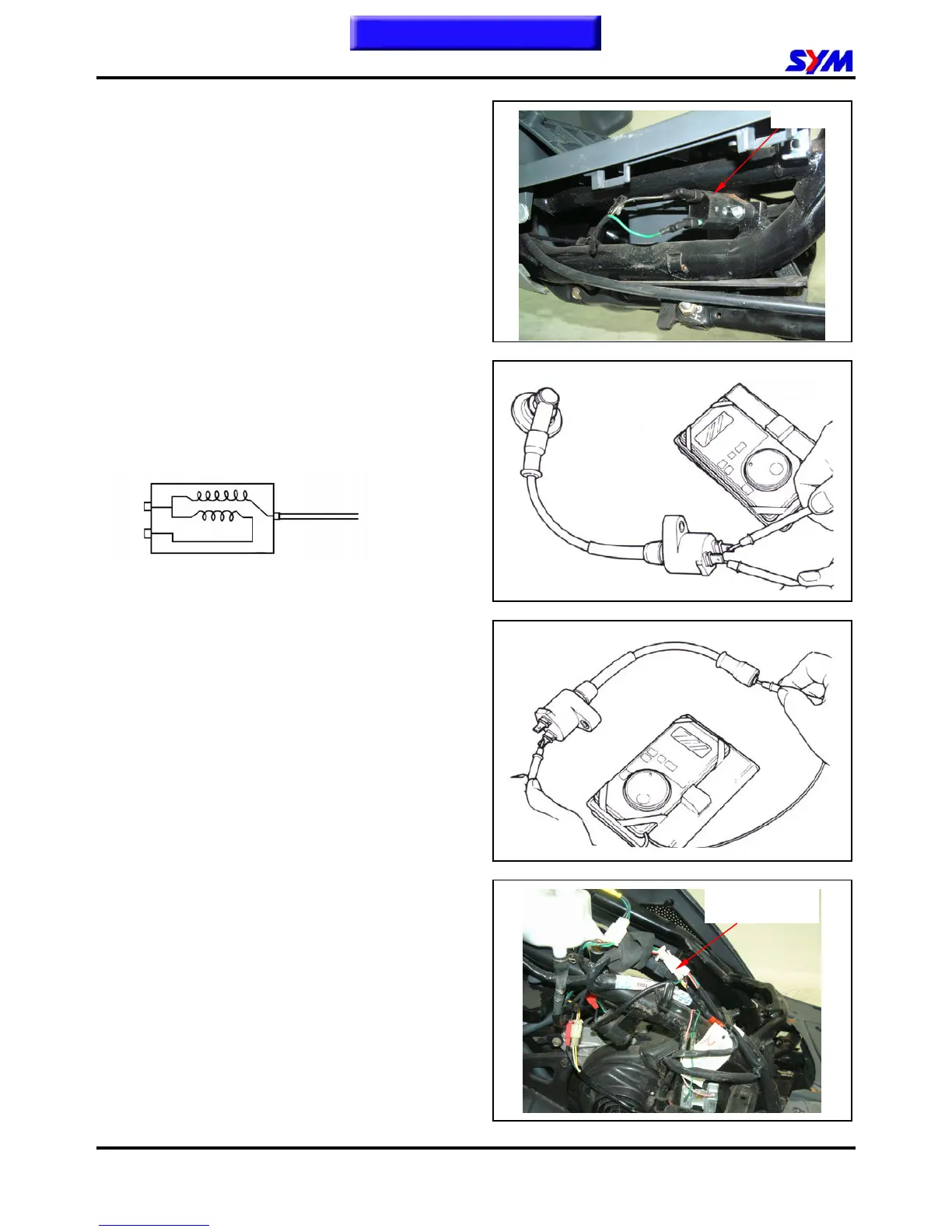 SYM